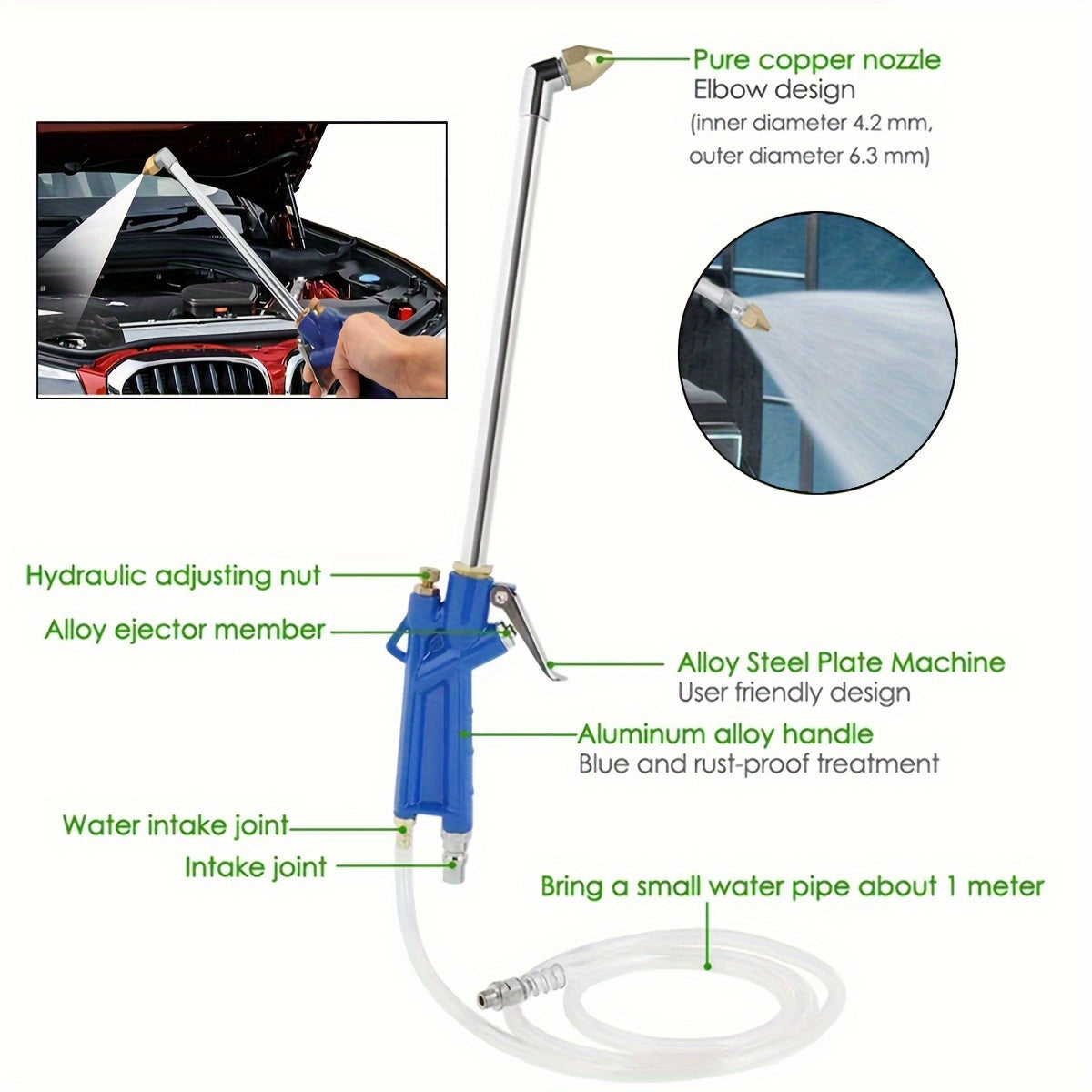 Pure copper nozzle
Elbow design
(inner diameter 4.2 mm, outer diameter 6.3 mm)

Hydraulic adjusting nut

Alloy ejector member

Alloy Steel Plate Machine
User friendly design

Aluminum alloy handle
Blue and rust-proof treatment

Water intake joint

Intake joint

Bring a small water pipe about 1 meter