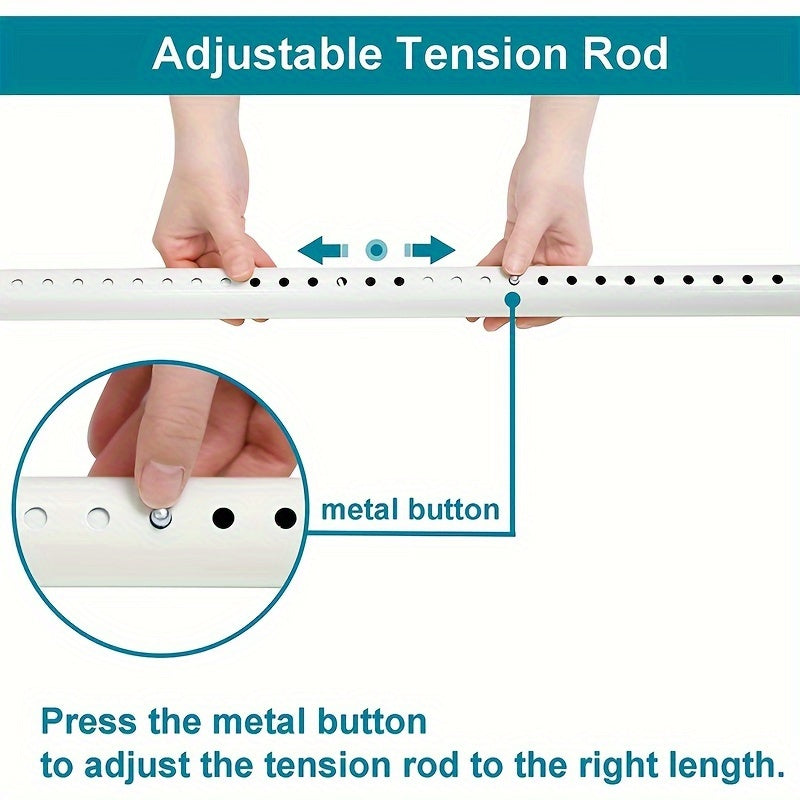 Adjustable Tension Rod

metal button

Press the metal button
to adjust the tension rod to the right length.