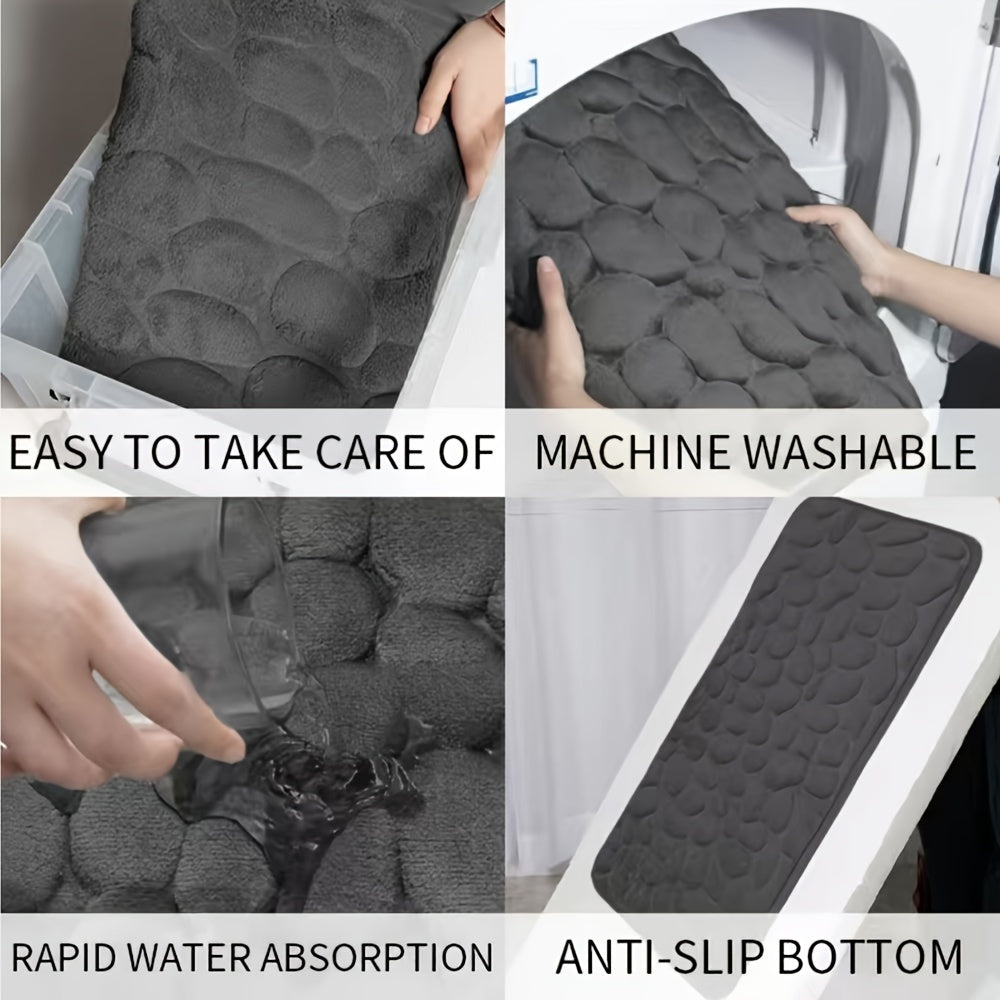 EASY TO TAKE CARE OF

MACHINE WASHABLE

RAPID WATER ABSORPTION

ANTI-SLIP BOTTOM