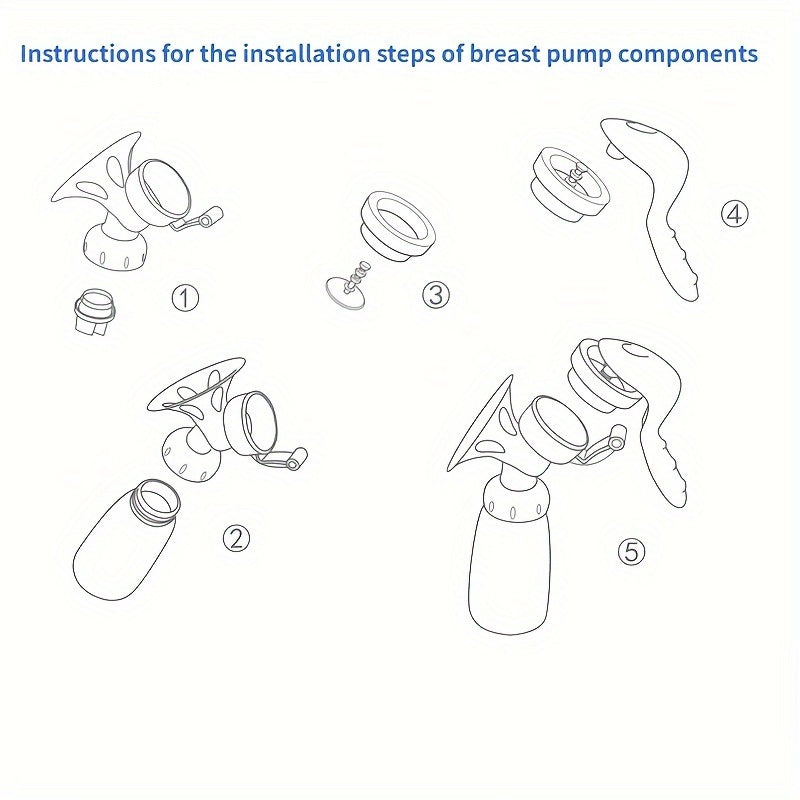 Instructions for the installation steps of breast pump components

①

③

④

②

⑤