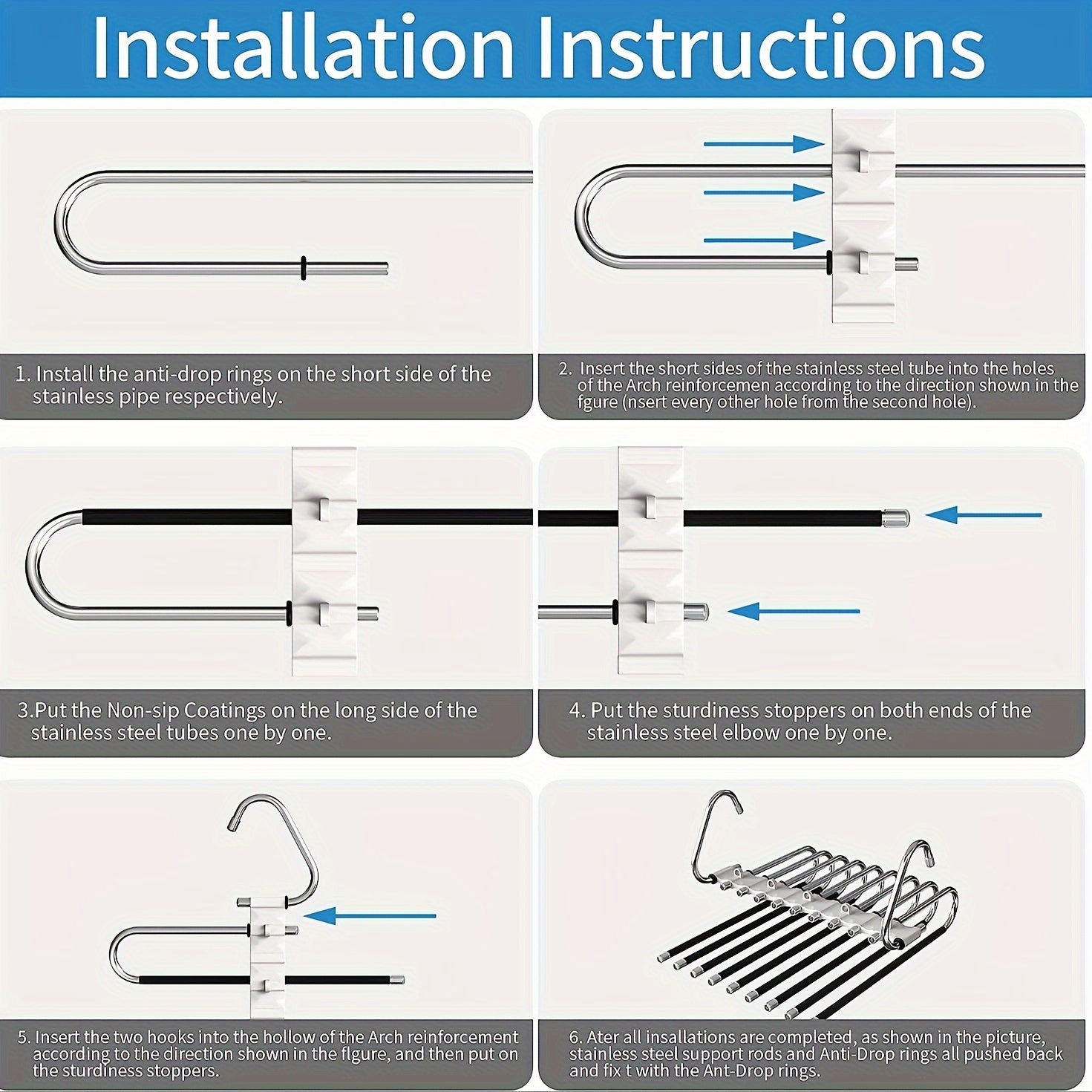 Installation Instructions

1. Install the anti-drop rings on the short side of the stainless pipe respectively.

2. Insert the short sides of the stainless steel tube into the holes of the Arch reinforcemen according to the direction shown in the fgure (nsert every other hole from the second hole).

3.Put the Non-sip Coatings on the long side of the stainless steel tubes one by one.

4. Put the sturdiness stoppers on both ends of the stainless steel elbow one by one.

5. Insert the two hooks into the hollow of the Arch reinforcement according to the direction shown in the flgure, and then put on the sturdiness stoppers.

6. Ater all insallations are completed, as shown in the picture, stainless steel support rods and Anti-Drop rings all pushed back and fix t with the Ant-Drop rings.