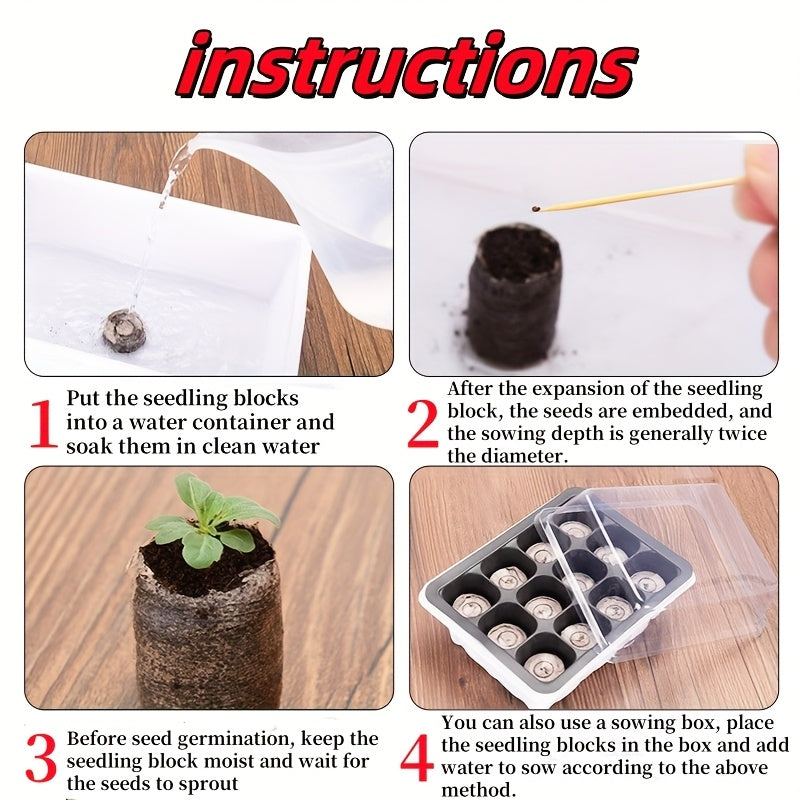 instructions

1 Put the seedling blocks into a water container and soak them in clean water

2 After the expansion of the seedling block, the seeds are embedded, and the sowing depth is generally twice the diameter.

3 Before seed germination, keep the seedling block moist and wait for the seeds to sprout

4 You can also use a sowing box, place the seedling blocks in the box and add water to sow according to the above method.