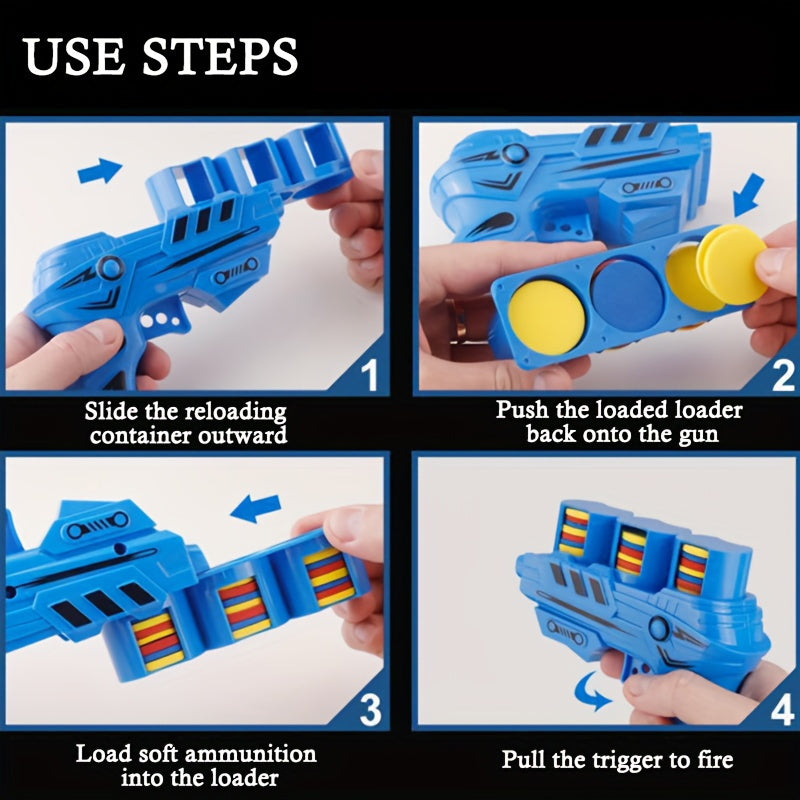 USE STEPS

1

Slide the reloading container outward

2

Push the loaded loader back onto the gun

3

Load soft ammunition into the loader

4

Pull the trigger to fire