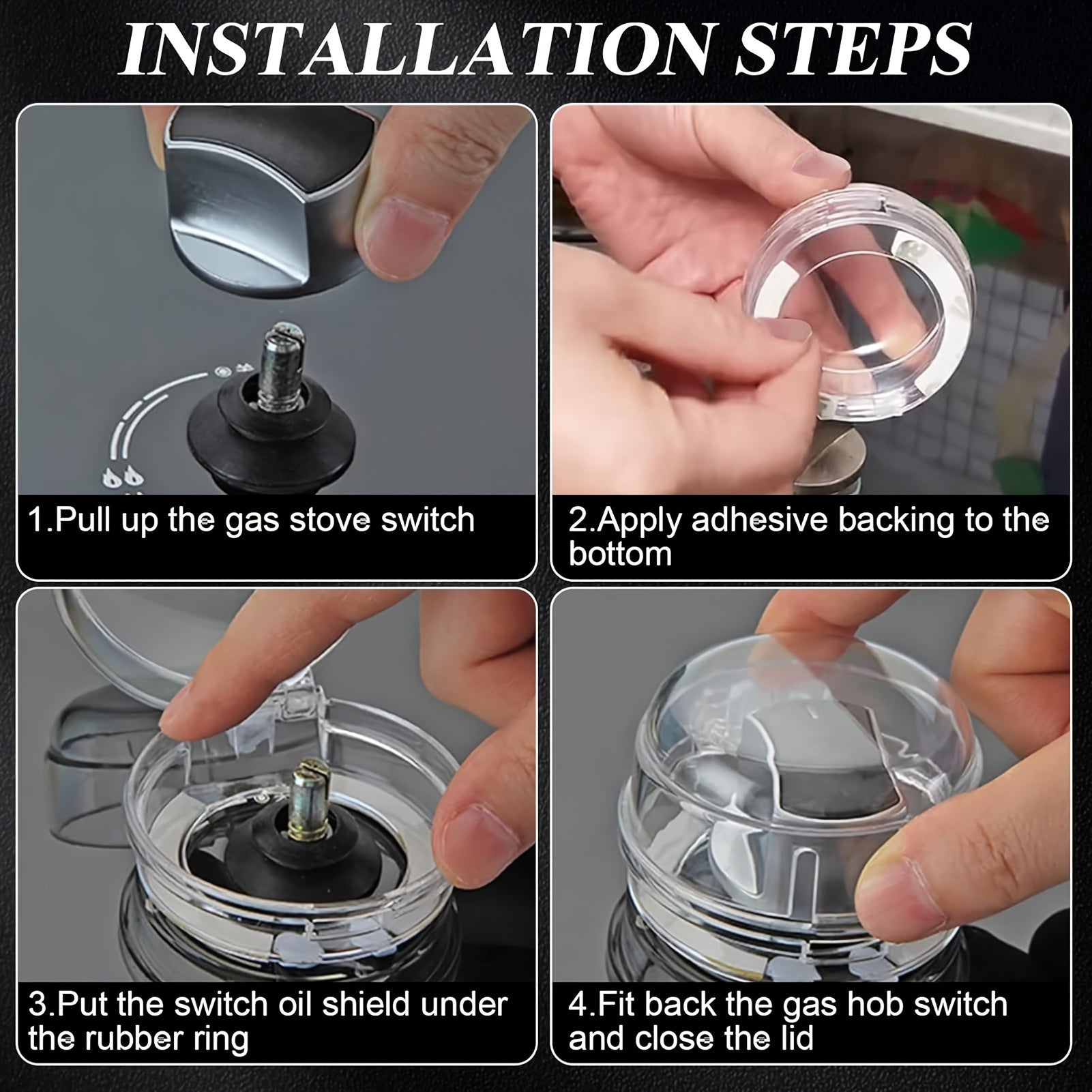 INSTALLATION STEPS

1.Pull up the gas stove switch

2.Apply adhesive backing to the bottom

3.Put the switch oil shield under the rubber ring

4.Fit back the gas hob switch and close the lid