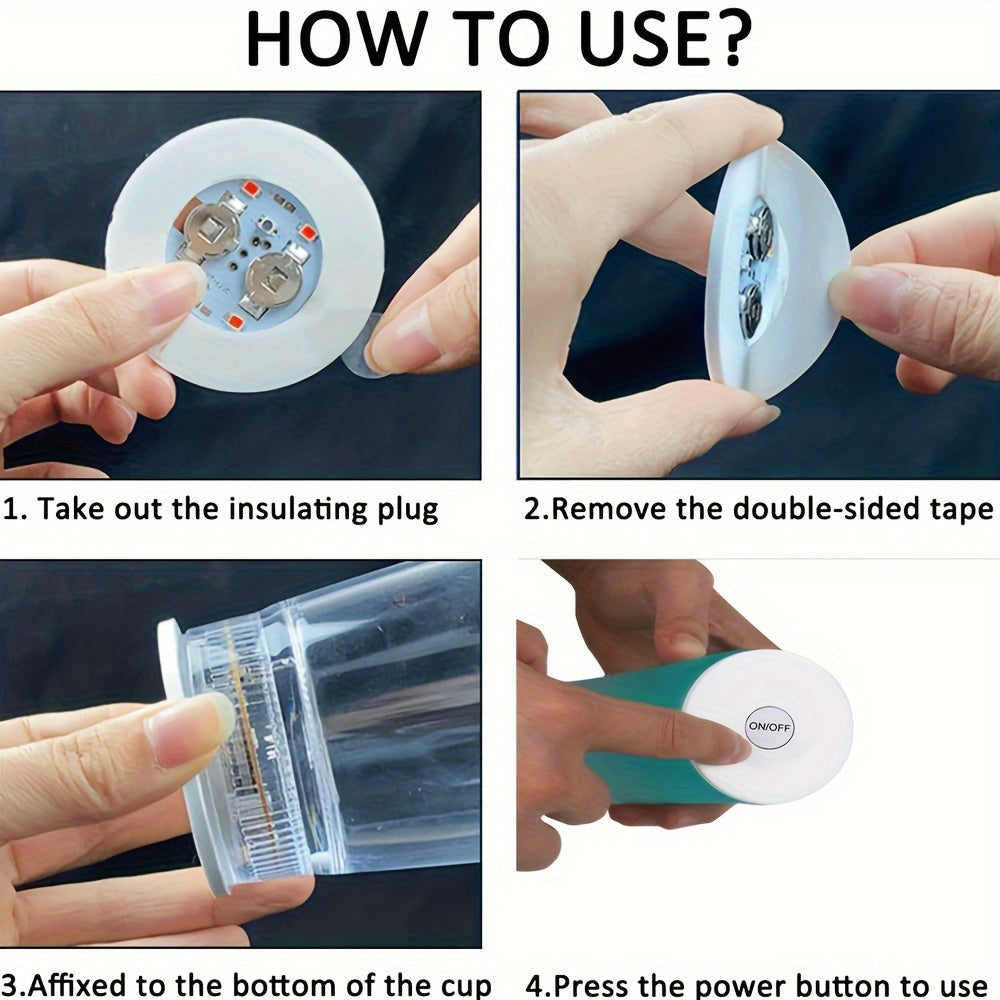 HOW TO USE?

1. Take out the insulating plug

2.Remove the double-sided tape

3.Affixed to the bottom of the cup

ON/OFF

4.Press the power button to use