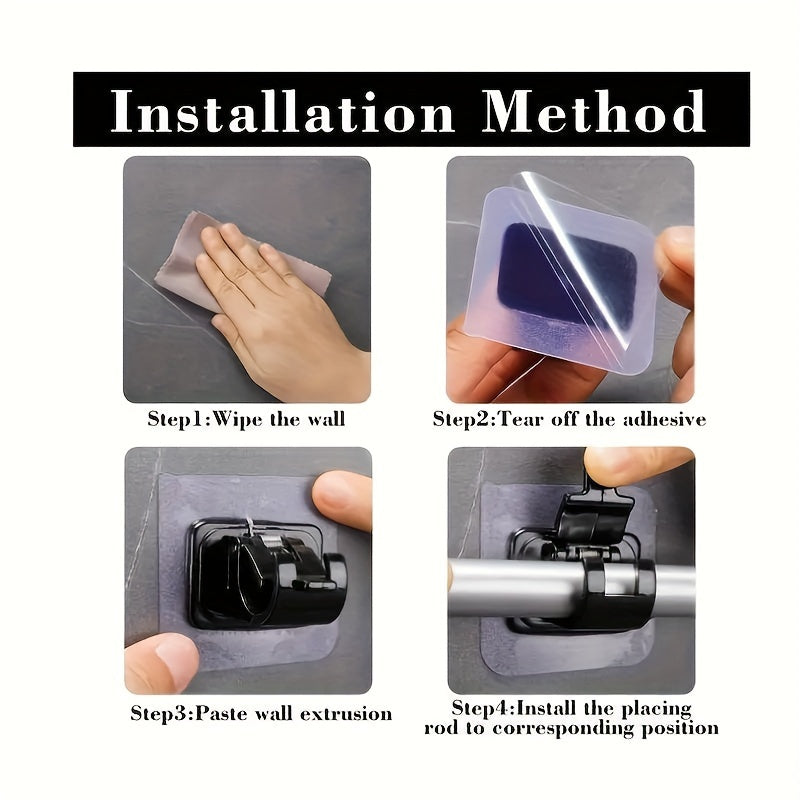 Installation Method

Step1:Wipe the wall

Step2:Tear off the adhesive

Step3:Paste wall extrusion

Step4:Install the placing rod to corresponding position