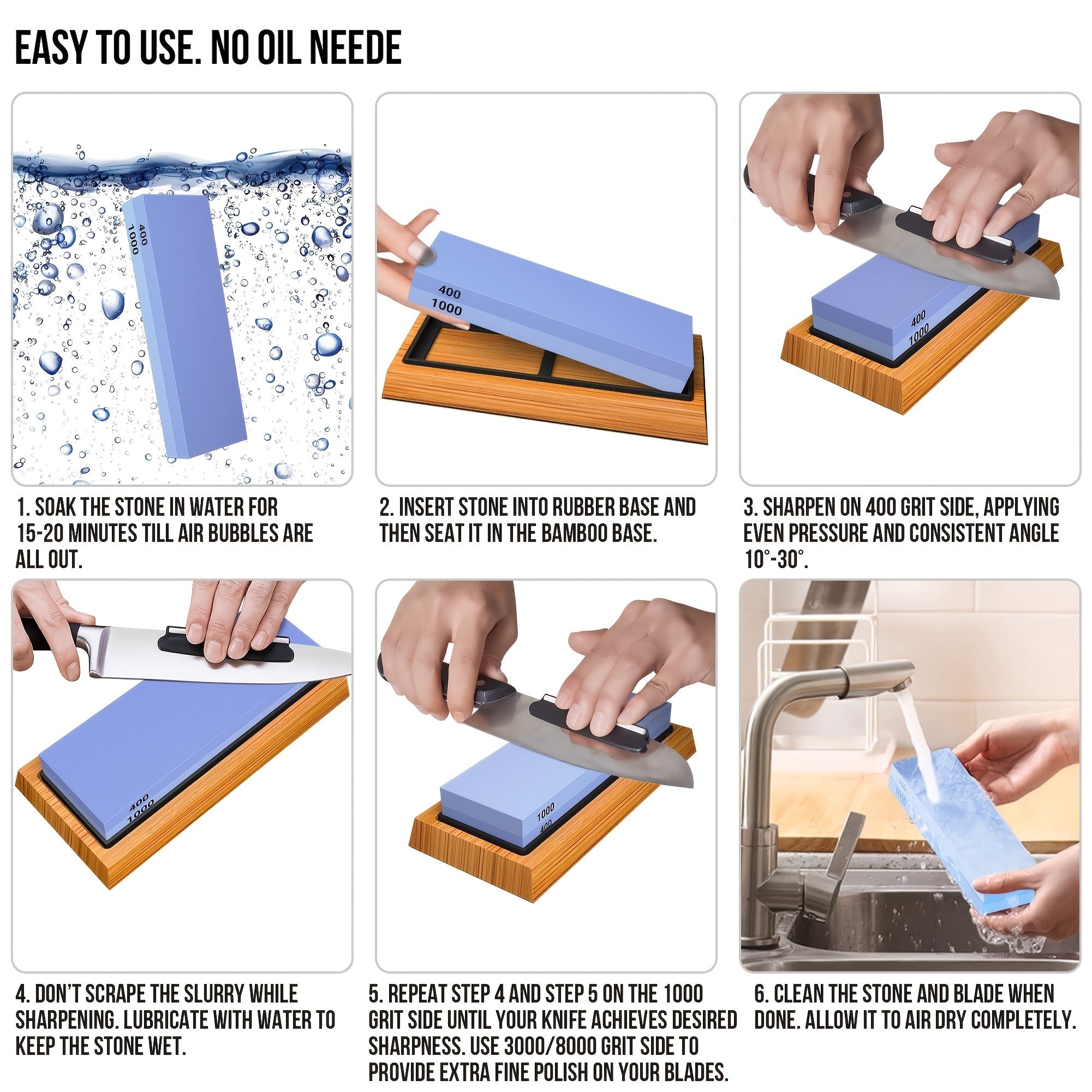 EASY TO USE. NO OIL NEEDE

400
1000

1. SOAK THE STONE IN WATER FOR 15-20 MINUTES TILL AIR BUBBLES ARE ALL OUT.

400
1000

2. INSERT STONE INTO RUBBER BASE AND THEN SEAT IT IN THE BAMBOO BASE.

400
1000

3. SHARPEN ON 400 GRIT SIDE, APPLYING EVEN PRESSURE AND CONSISTENT ANGLE 10°-30°.

400
1000

4. DON'T SCRAPE THE SLURRY WHILE SHARPENING. LUBRICATE WITH WATER TO KEEP THE STONE WET.

1000
400

5. REPEAT STEP 4 AND STEP 5 ON THE 1000 GRIT SIDE UNTIL YOUR KNIFE ACHIEVES DESIRED SHARPNESS. USE 3000/8000 GRIT SIDE TO PROVIDE EXTRA FINE POLISH ON YOUR BLADES.

400
1000

6. CLEAN THE STONE AND BLADE WHEN DONE. ALLOW IT TO AIR DRY COMPLETELY.