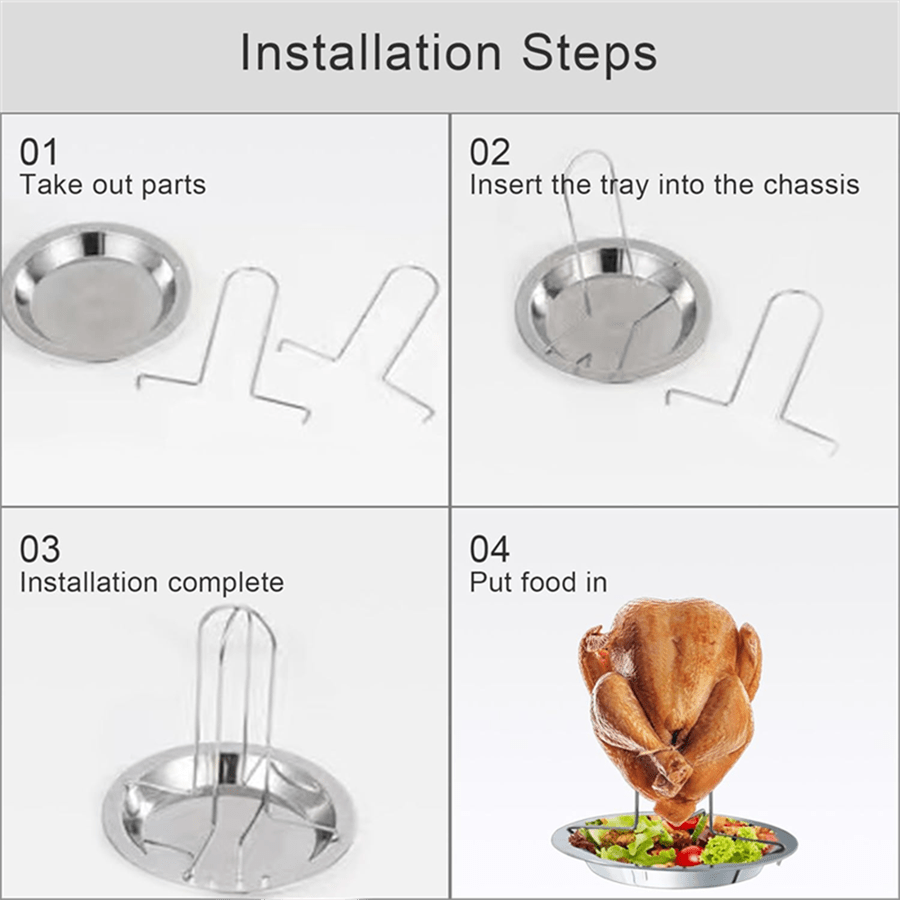 Installation Steps

01
Take out parts

02
Insert the tray into the chassis

03
Installation complete

04
Put food in