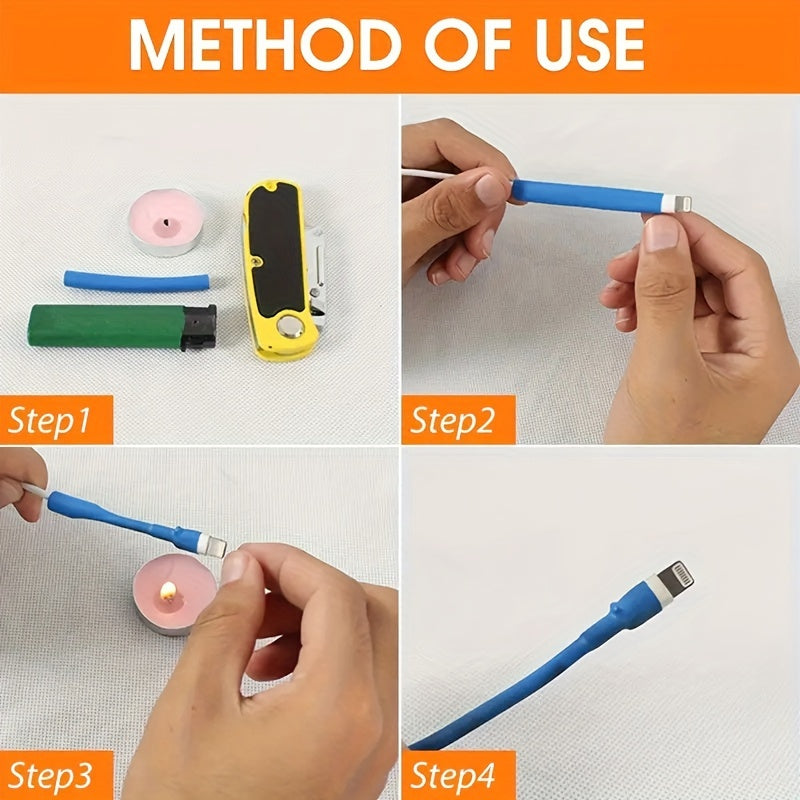 METHOD OF USE

Step1

Step2

Step3

Step4