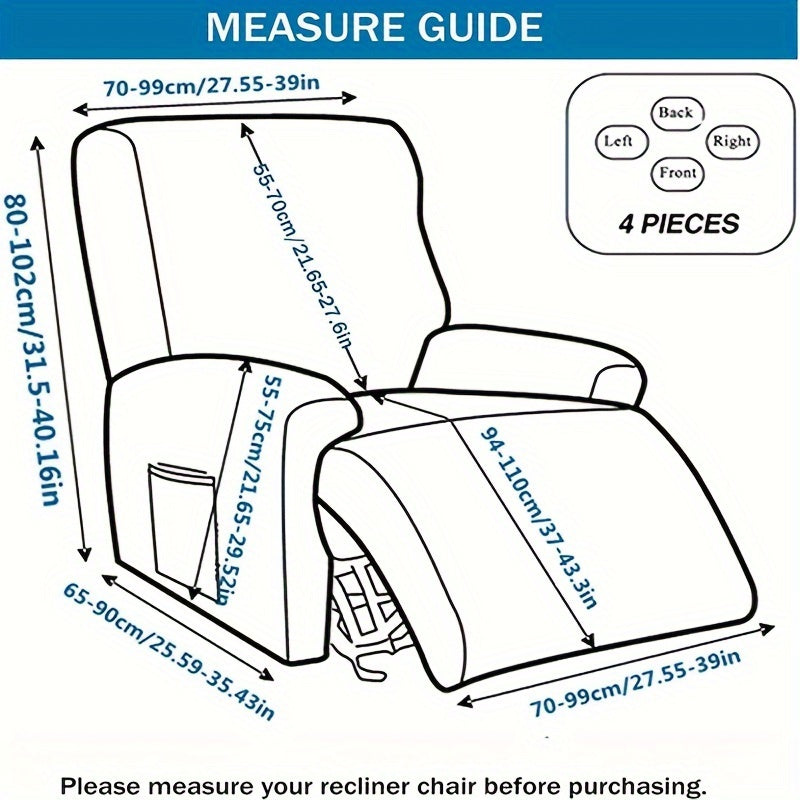 MEASURE GUIDE

70-99cm/27.55-39in

Back
Left
Right
Front
4 PIECES

80-102cm/31.5-40.16in

55-70cm/21.65-27.6in

55-75cm/21.65-29.52in

94-110cm/37-43.3in

65-90cm/25.59-35.43in

70-99cm/27.55-39in

Please measure your recliner chair before purchasing.