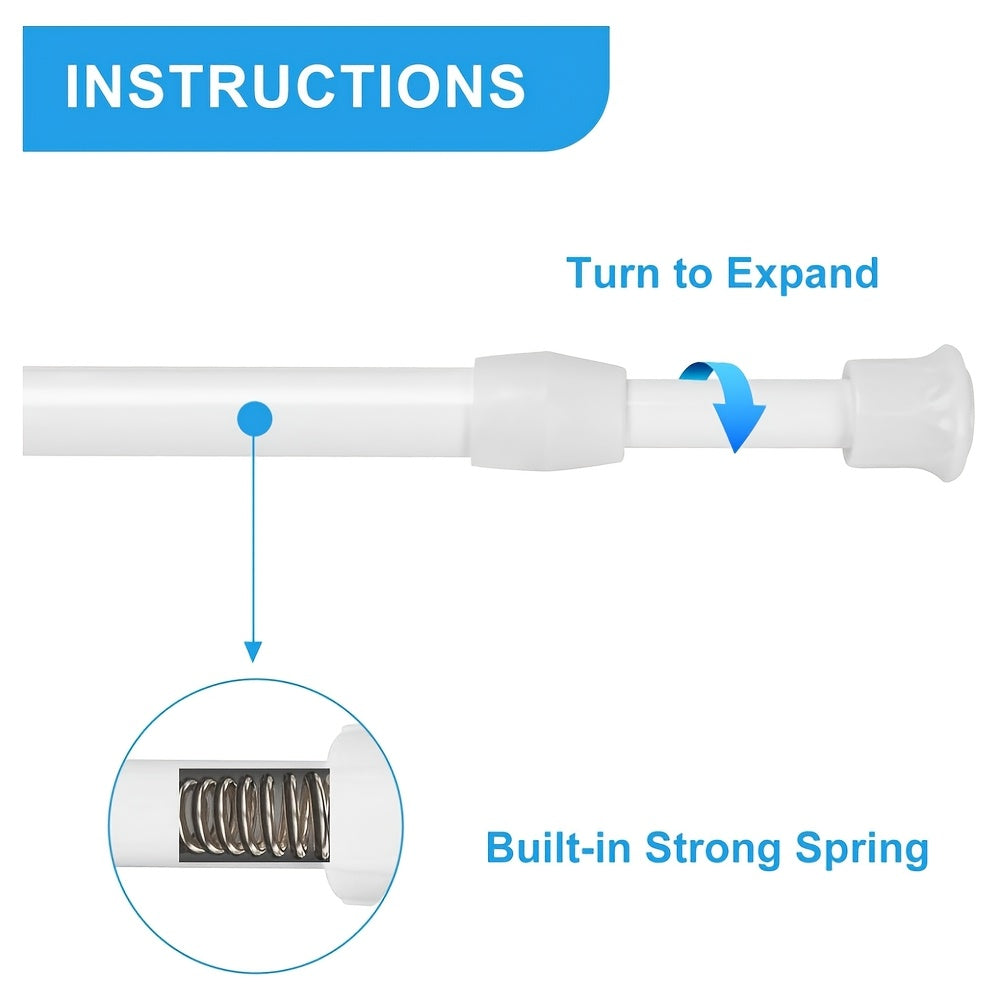 INSTRUCTIONS

Turn to Expand

Built-in Strong Spring