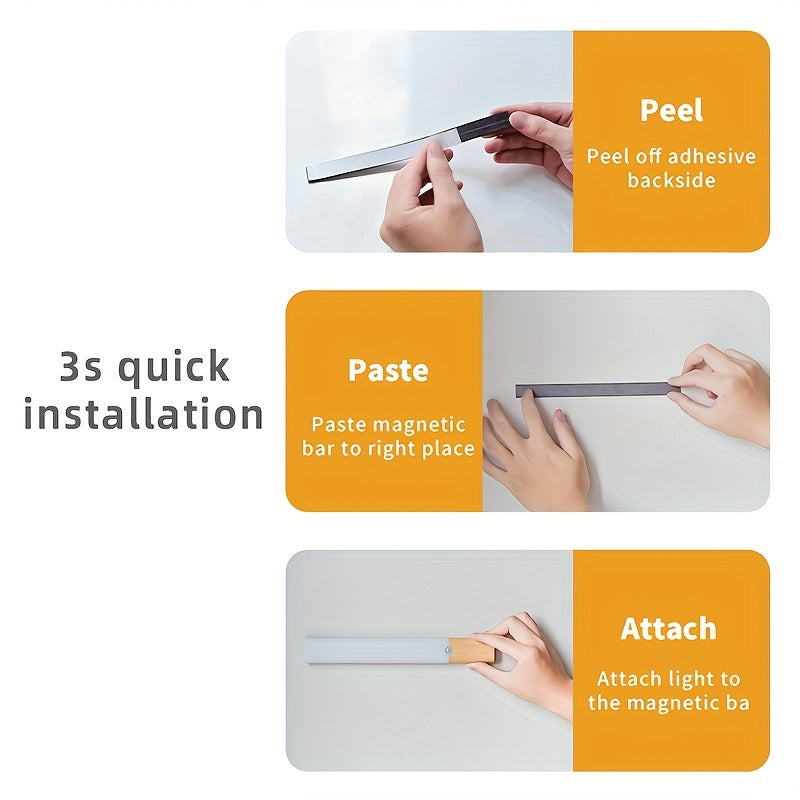 3s quick installation

Peel
Peel off adhesive backside

Paste
Paste magnetic bar to right place

Attach
Attach light to the magnetic ba