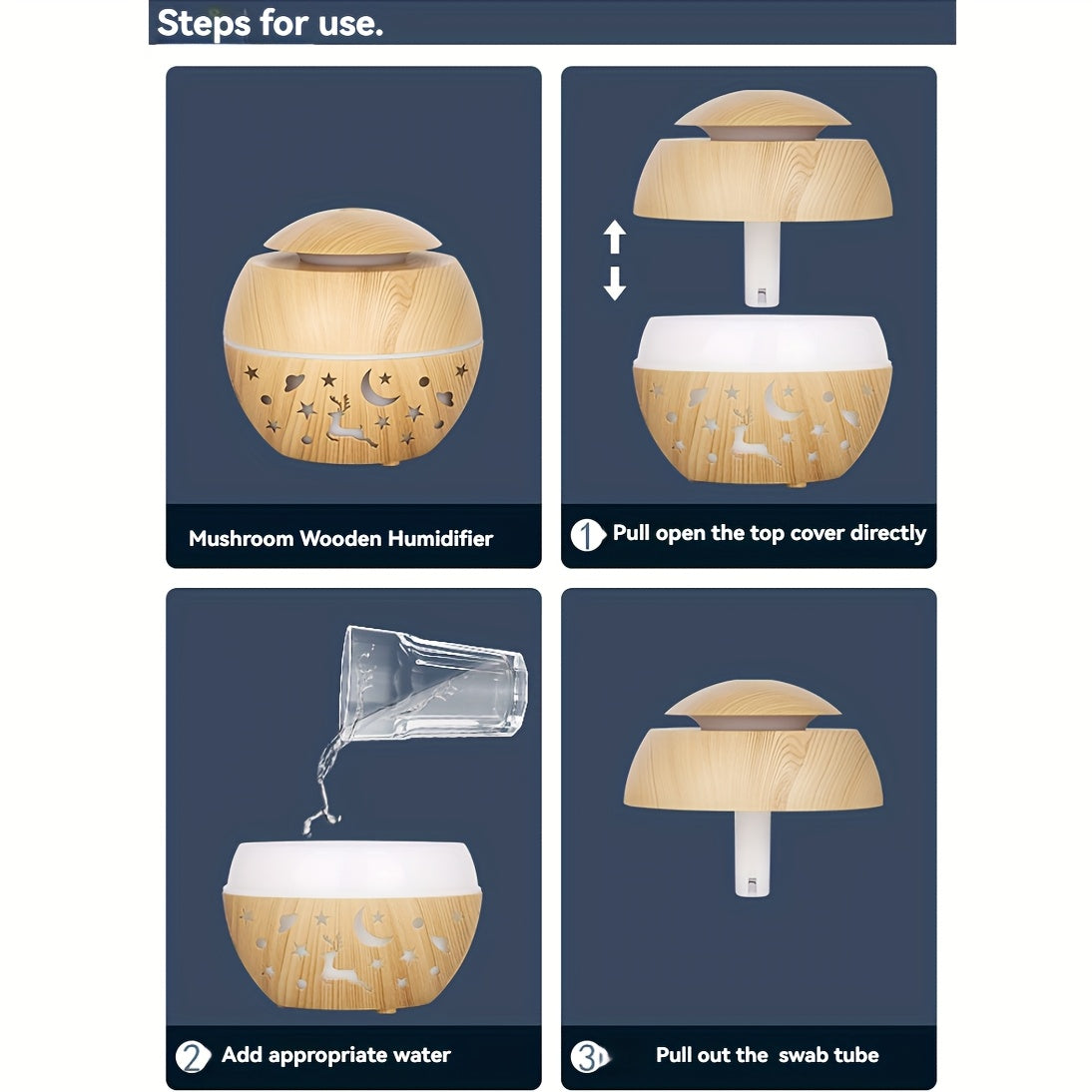 Steps for use.

Mushroom Wooden Humidifier

1 Pull open the top cover directly

2 Add appropriate water

3 Pull out the swab tube