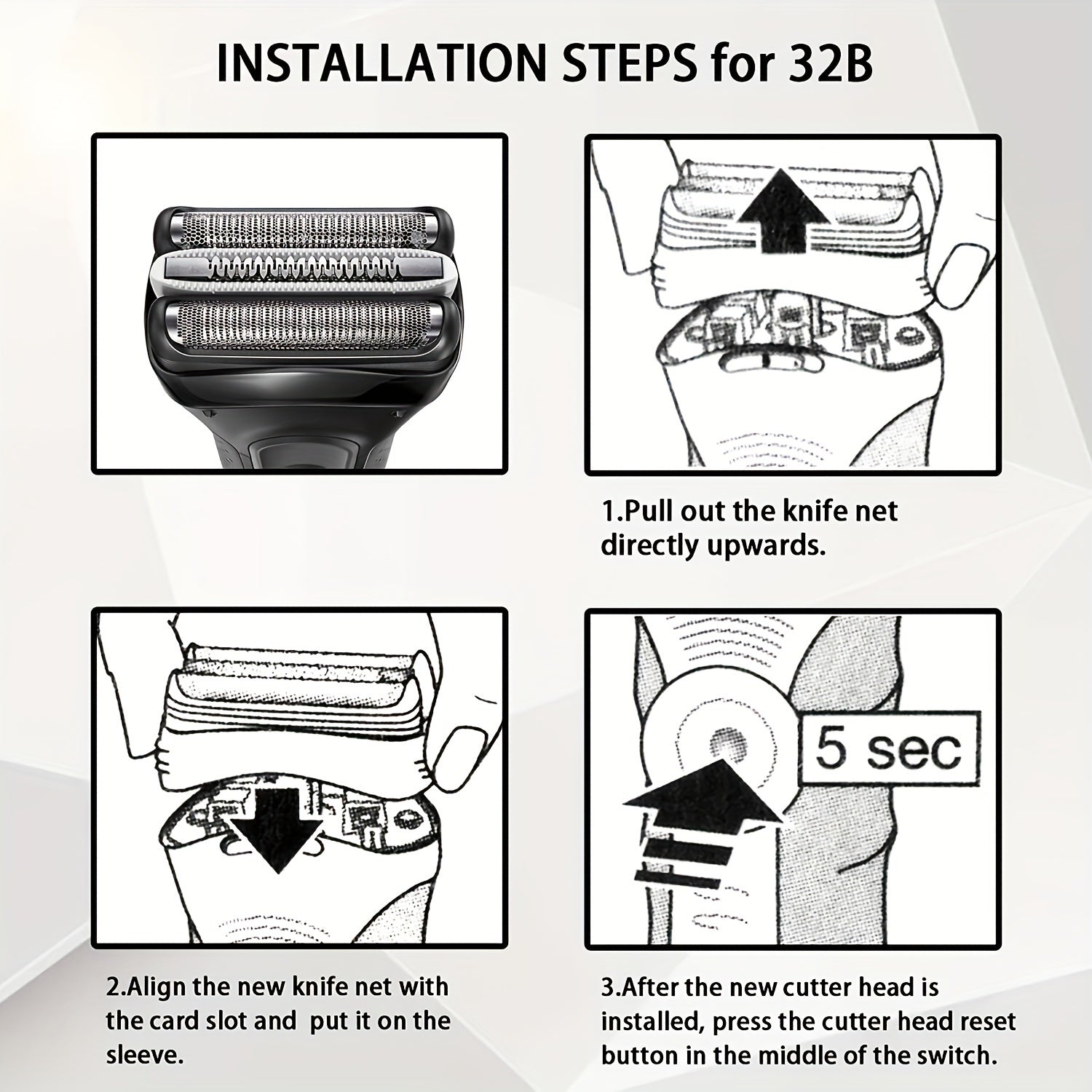 INSTALLATION STEPS for 32B

1.Pull out the knife net directly upwards.

5 sec

2.Align the new knife net with the card slot and  put it on the sleeve.

3.After the new cutter head is installed, press the cutter head reset button in the middle of the switch.