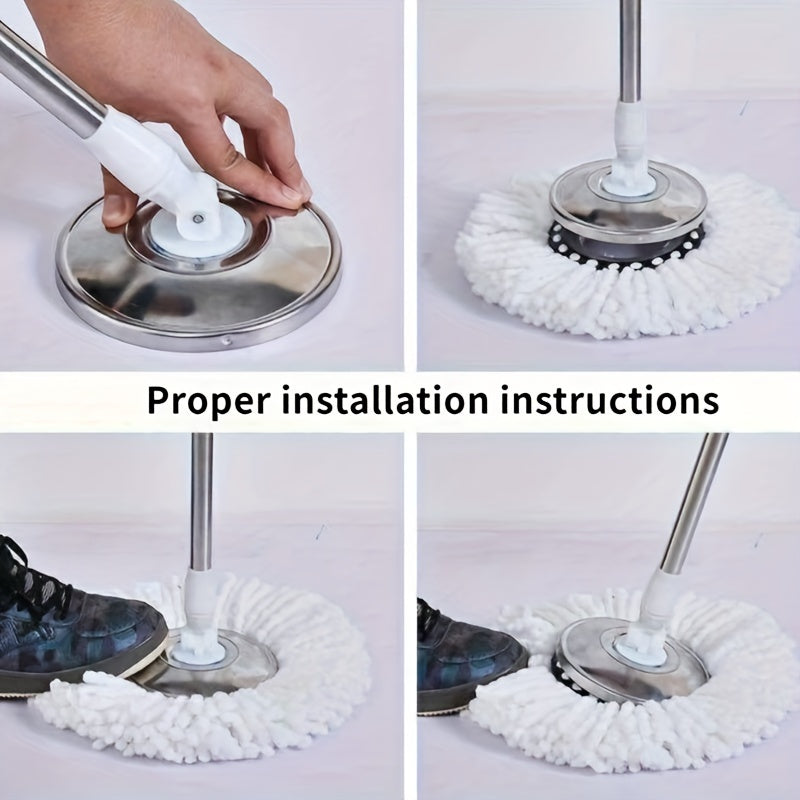 Proper installation instructions