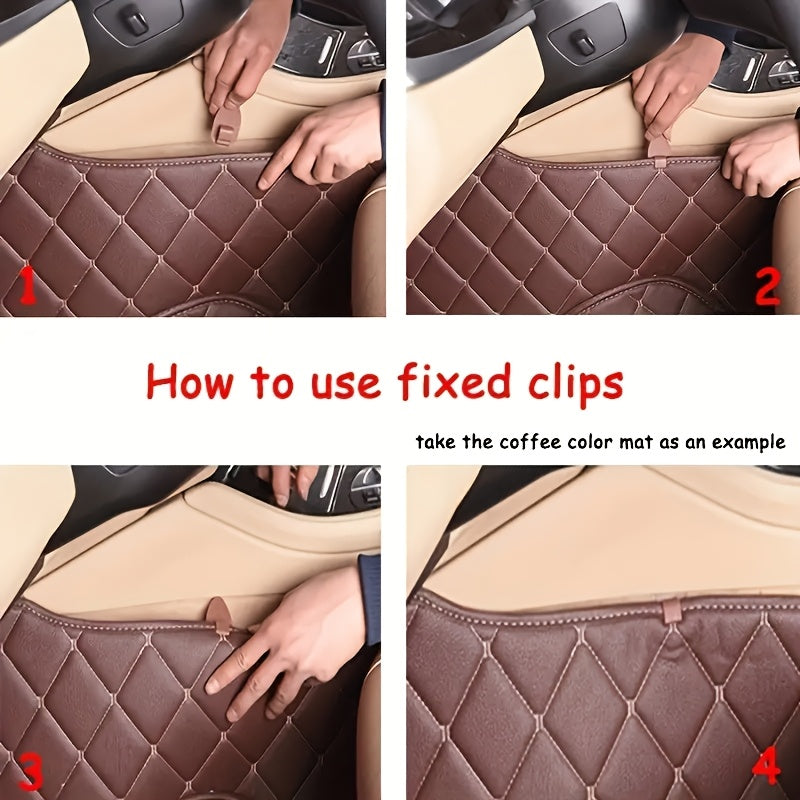 1

2

How to use fixed clips

take the coffee color mat as an example

3

4