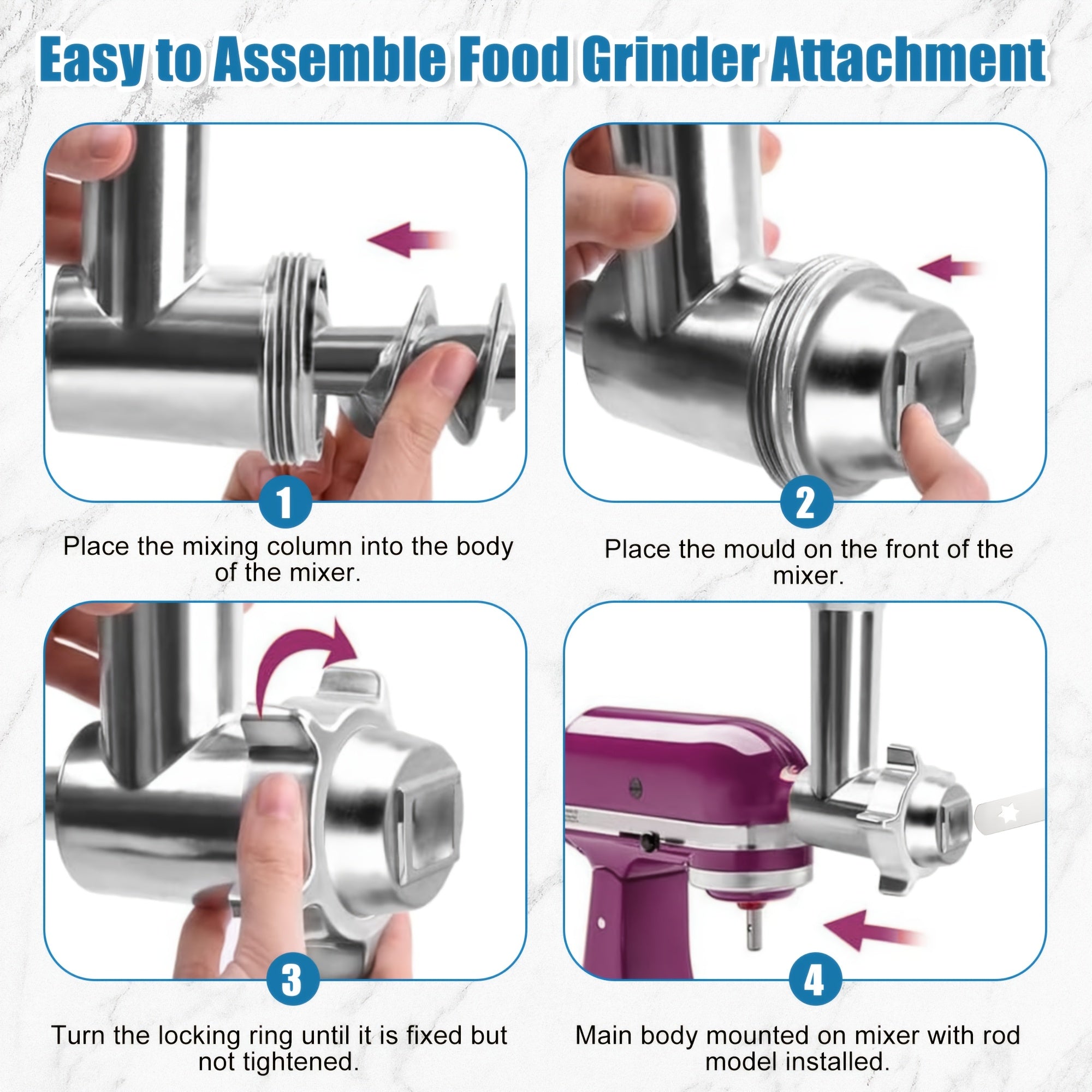 Easy to Assemble Food Grinder Attachment

1

Place the mixing column into the body of the mixer.

2

Place the mould on the front of the mixer.

3

Turn the locking ring until it is fixed but not tightened.

4

Main body mounted on mixer with rod model installed.