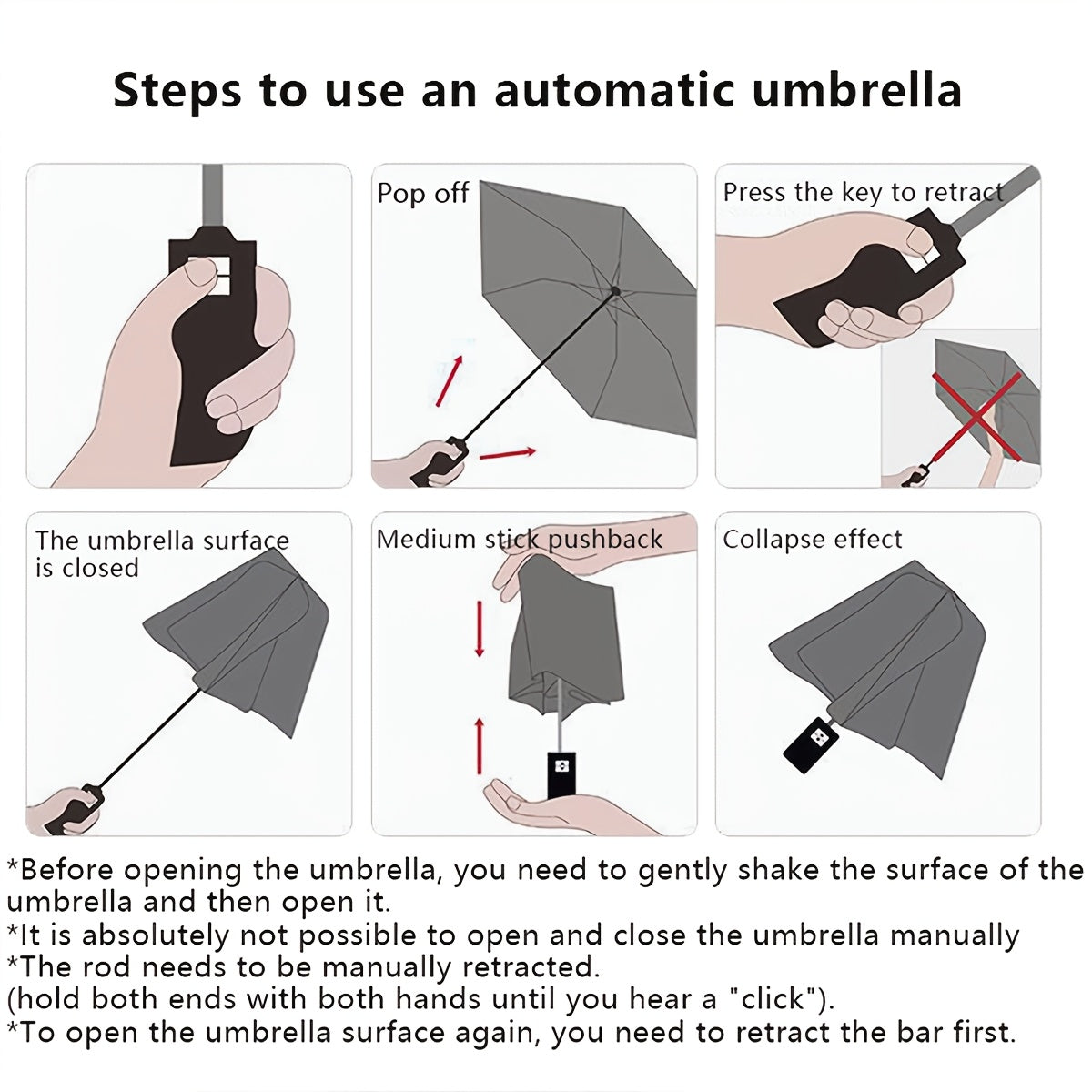 Steps to use an automatic umbrella

Pop off

Press the key to retract

The umbrella surface is closed

Medium stick pushback

Collapse effect

*Before opening the umbrella, you need to gently shake the surface of the umbrella and then open it.
*It is absolutely not possible to open and close the umbrella manually
*The rod needs to be manually retracted.
(hold both ends with both hands until you hear a "click").
*To open the umbrella surface again, you need to retract the bar first.