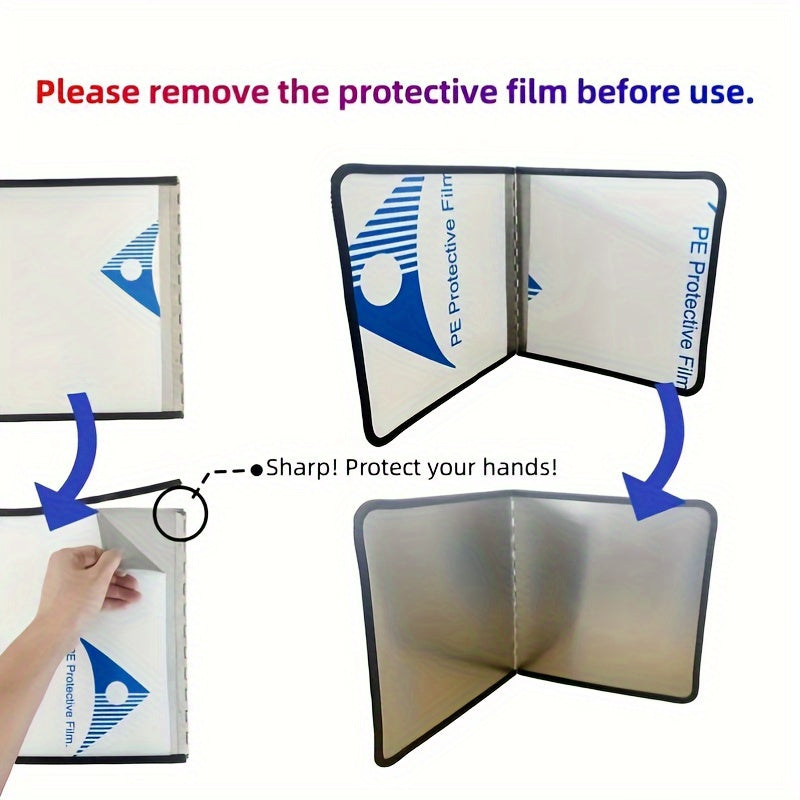 Please remove the protective film before use.

PE Protective Film

PE Protective Film

Sharp! Protect your hands!

PE Protective Film.