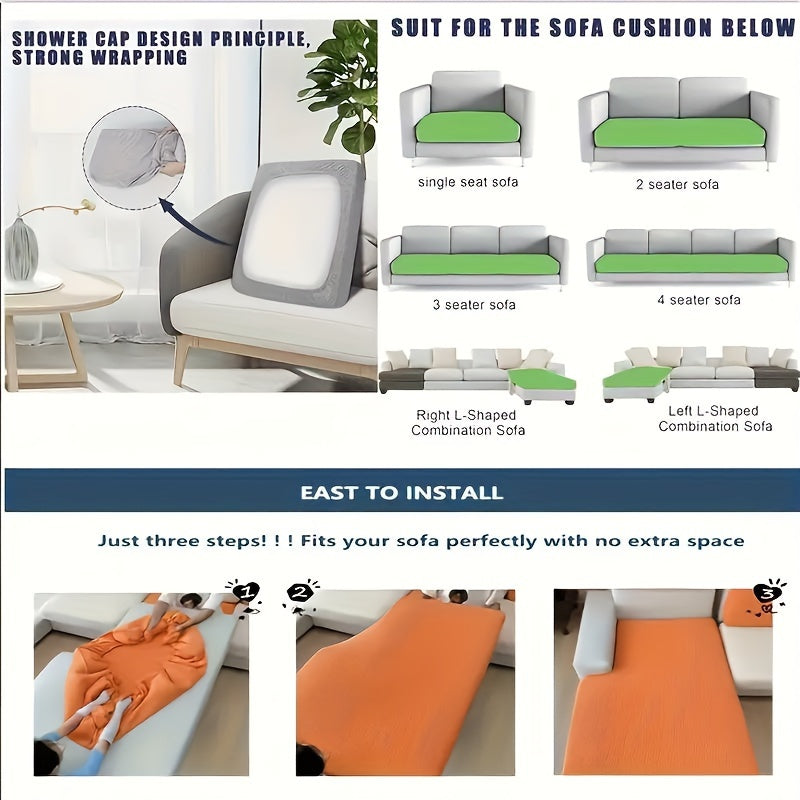 SHOWER CAP DESIGN PRINCIPLE, STRONG WRAPPING

SUIT FOR THE SOFA CUSHION BELOW

single seat sofa

2 seater sofa

3 seater sofa

4 seater sofa

Right L-Shaped Combination Sofa

Left L-Shaped Combination Sofa

EAST TO INSTALL

Just three steps! ! ! Fits your sofa perfectly with no extra space

1

2

3