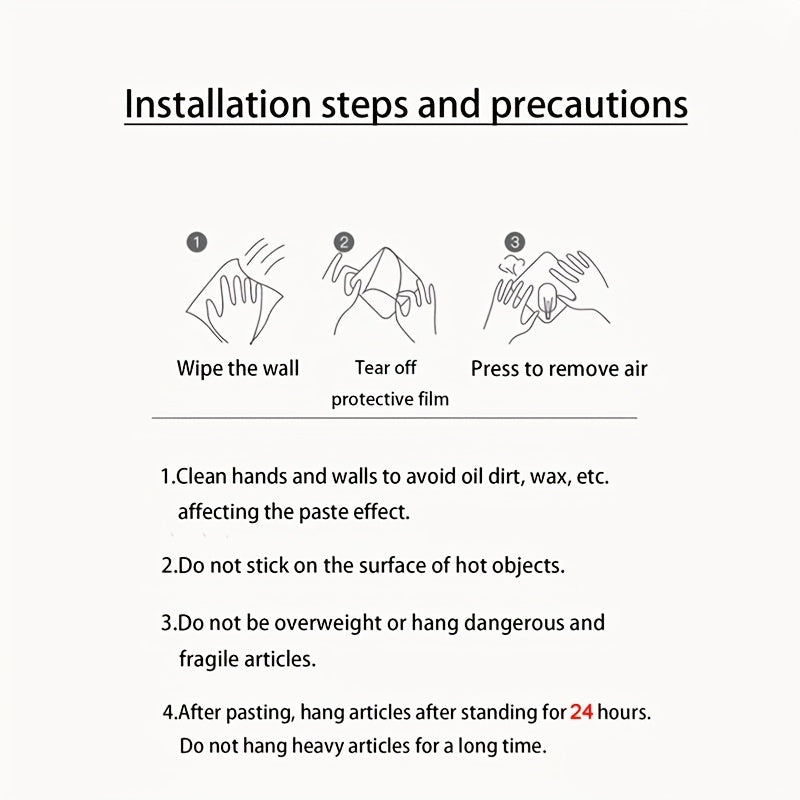 Installation steps and precautions

1
Wipe the wall

2
Tear off protective film

3
Press to remove air

1.Clean hands and walls to avoid oil dirt, wax, etc. affecting the paste effect.

2.Do not stick on the surface of hot objects.

3.Do not be overweight or hang dangerous and fragile articles.

4.After pasting, hang articles after standing for 24 hours. Do not hang heavy articles for a long time.