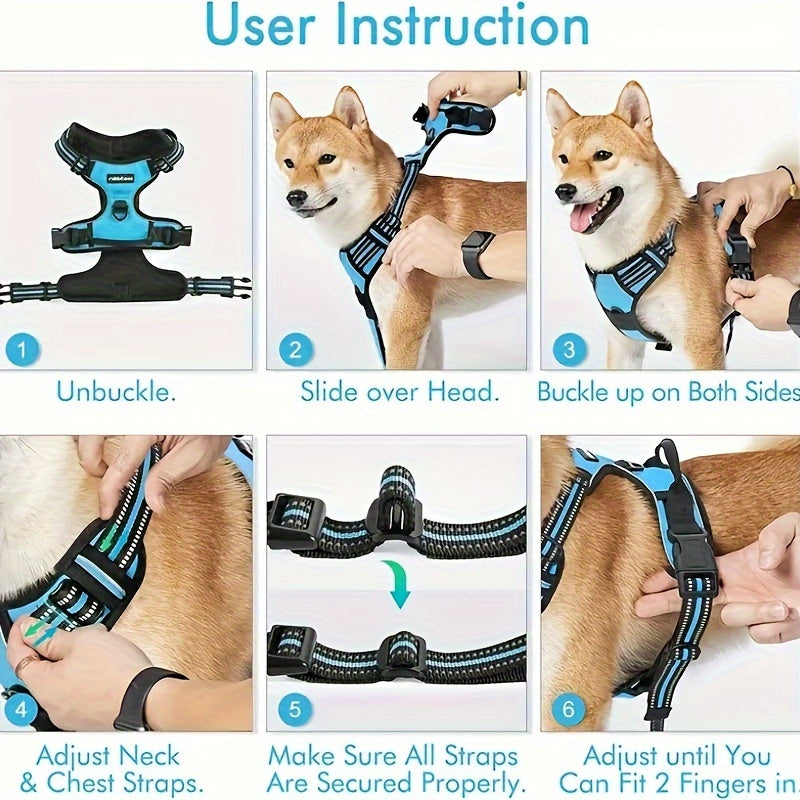 User Instruction

1

Unbuckle.

2

Slide over Head.

3

Buckle up on Both Sides

4

Adjust Neck & Chest Straps.

5

Make Sure All Straps Are Secured Properly.

6

Adjust until You Can Fit 2 Fingers in