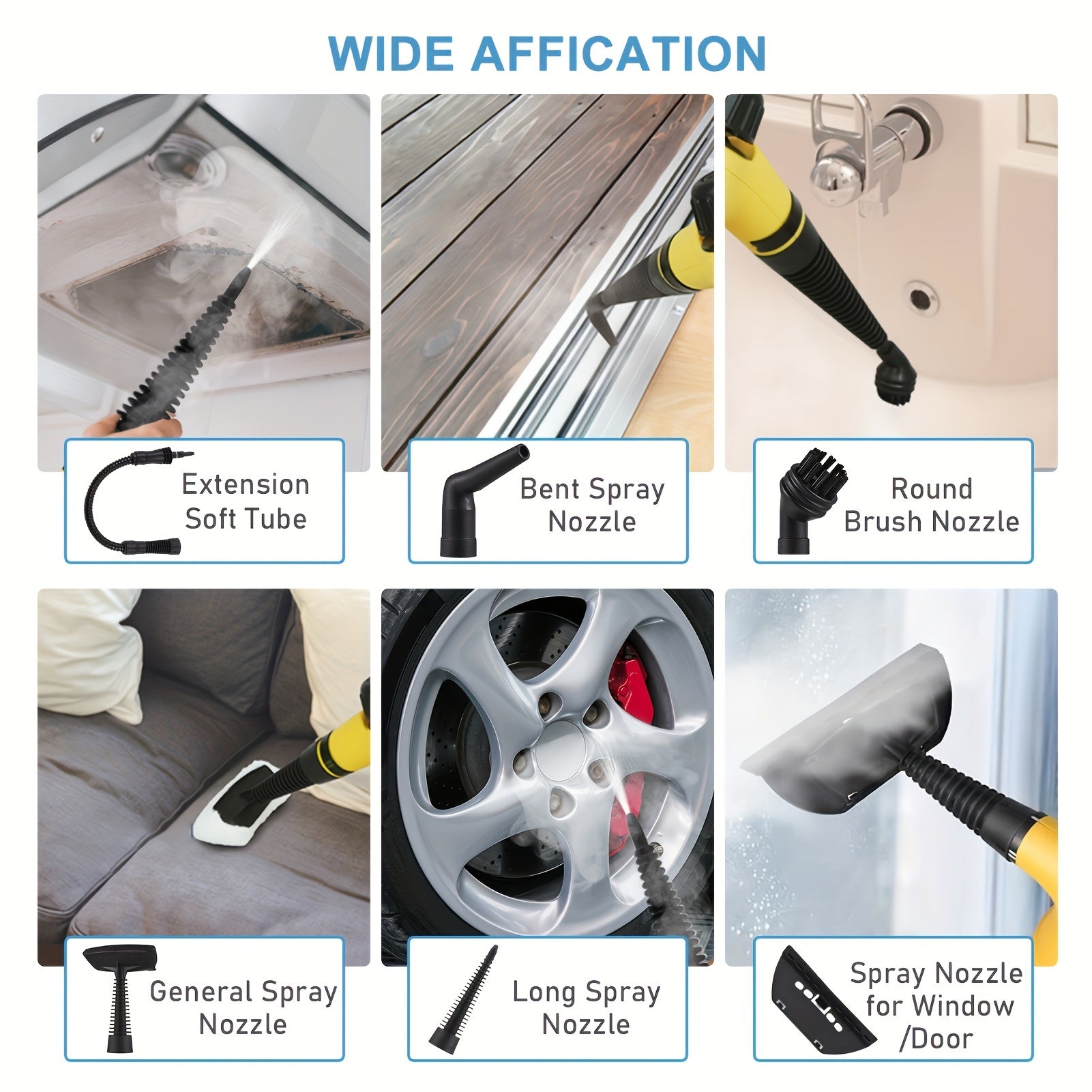 WIDE AFFICATION

Extension Soft Tube

Bent Spray Nozzle

Round Brush Nozzle

General Spray Nozzle

Long Spray Nozzle

Spray Nozzle for Window /Door