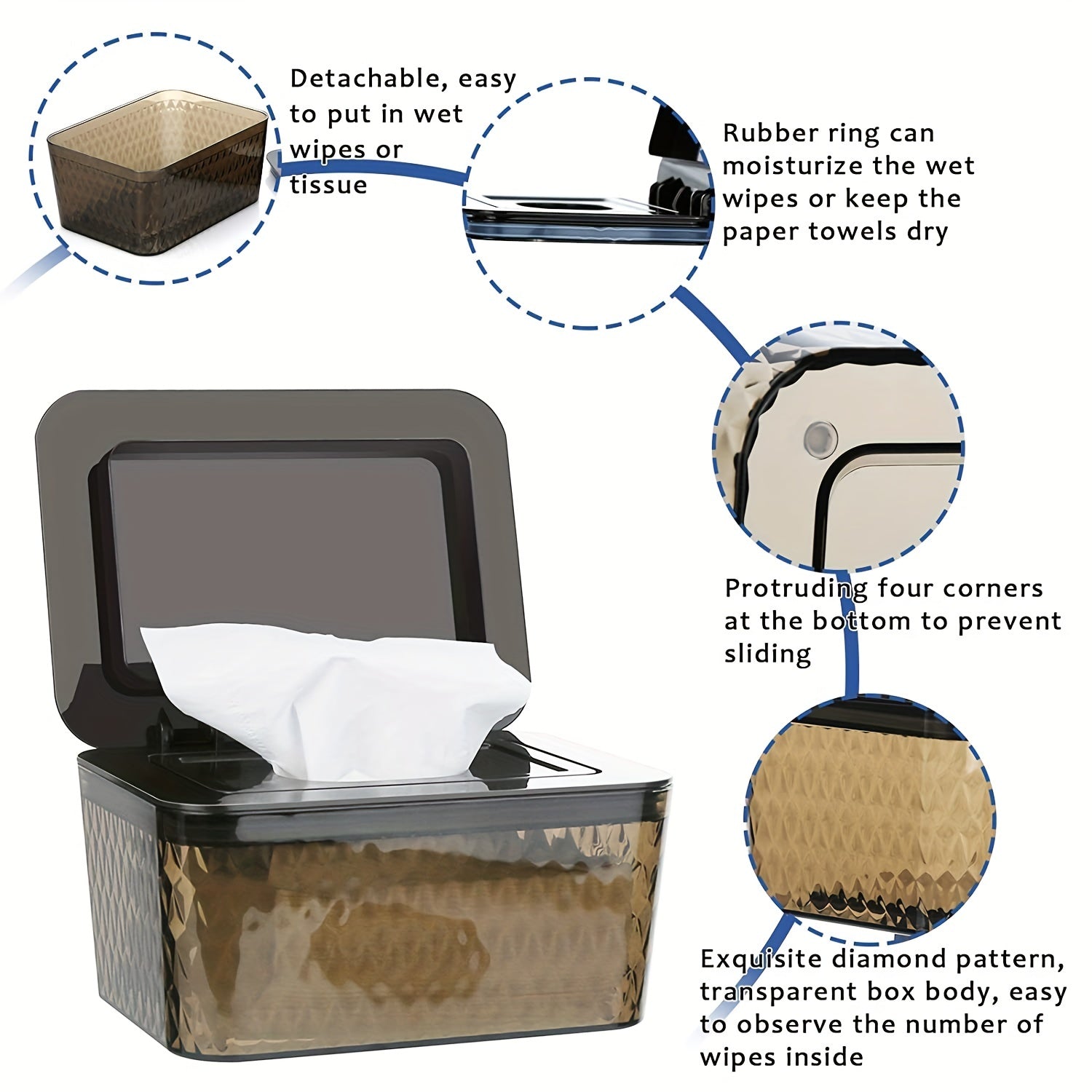 Detachable, easy to put in wet wipes or tissue

Rubber ring can moisturize the wet wipes or keep the paper towels dry

Protruding four corners at the bottom to prevent sliding

Exquisite diamond pattern, transparent box body, easy to observe the number of wipes inside