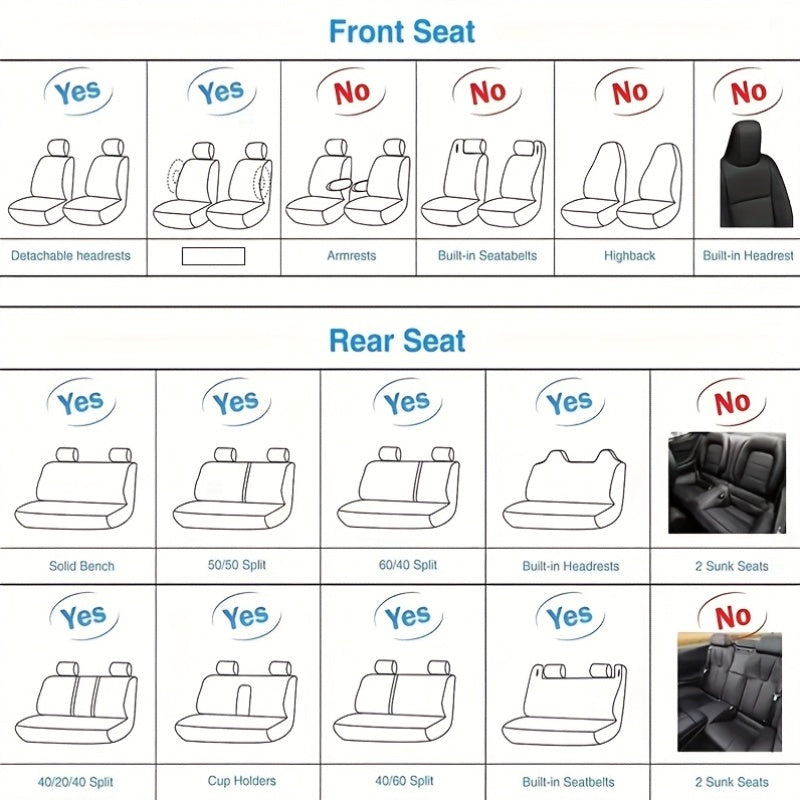 Front Seat

| Yes | Yes | No | No | No | No |
|---|---|---|---|---|---|
| Detachable headrests | | Armrests | Built-in Seatabelts | Highback | Built-in Headrest |

Rear Seat

| Yes | Yes | Yes | Yes | No |
|---|---|---|---|---|
| Solid Bench | 50/50 Split | 60/40 Split | Built-in Headrests | 2 Sunk Seats |
| Yes | Yes | Yes | Yes | No |
| 40/20/40 Split | Cup Holders | 40/60 Split | Built-in Seatbelts | 2 Sunk Seats |