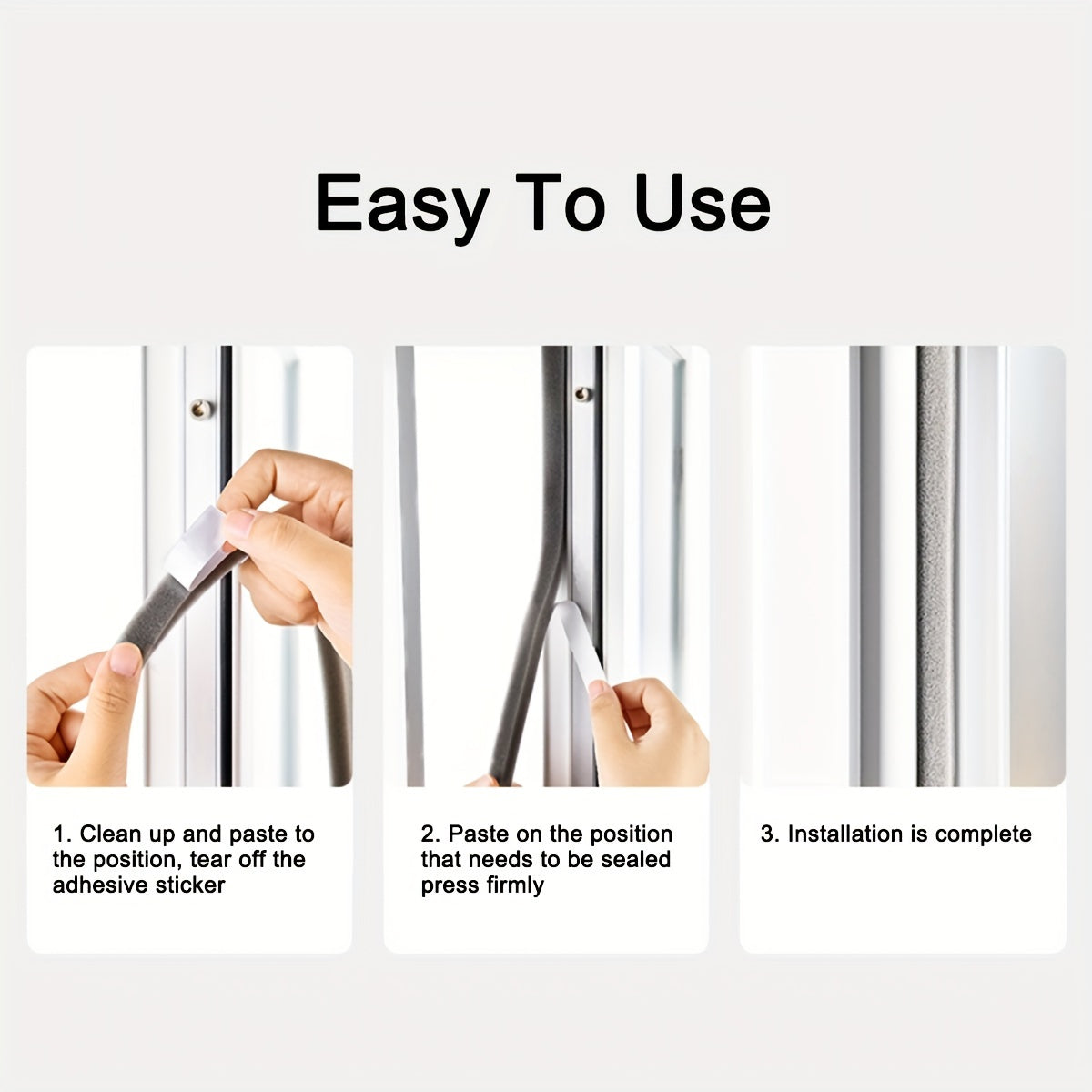 Easy To Use

1. Clean up and paste to the position, tear off the adhesive sticker

2. Paste on the position that needs to be sealed press firmly

3. Installation is complete