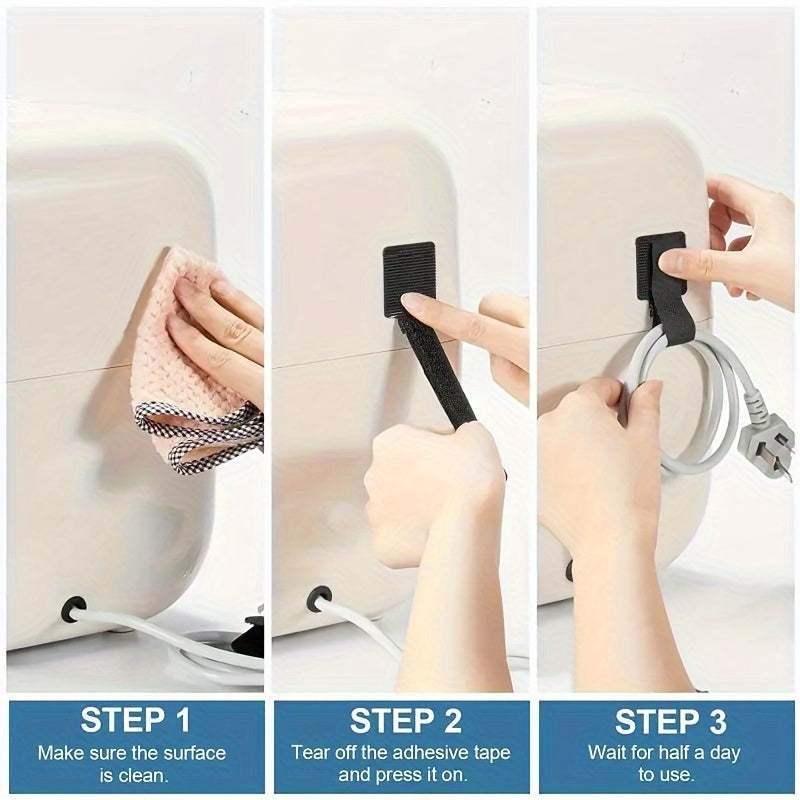 STEP 1
Make sure the surface is clean.

STEP 2
Tear off the adhesive tape and press it on.

STEP 3
Wait for half a day to use.