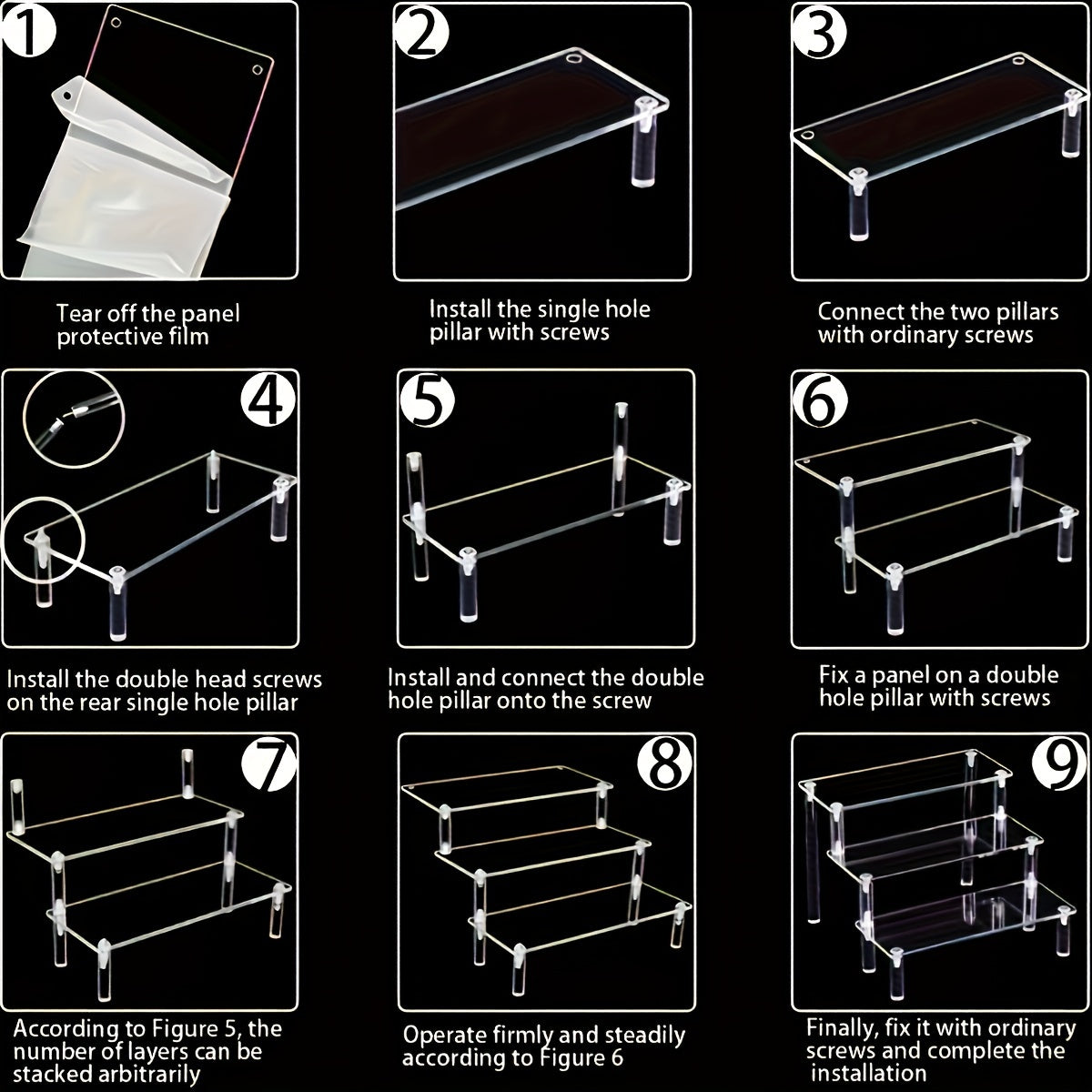 1

Tear off the panel protective film

2

Install the single hole pillar with screws

3

Connect the two pillars with ordinary screws

4

Install the double head screws on the rear single hole pillar

5

Install and connect the double hole pillar onto the screw

6

Fix a panel on a double hole pillar with screws

7

According to Figure 5, the number of layers can be stacked arbitrarily

8

Operate firmly and steadily according to Figure 6

9

Finally, fix it with ordinary screws and complete the installation