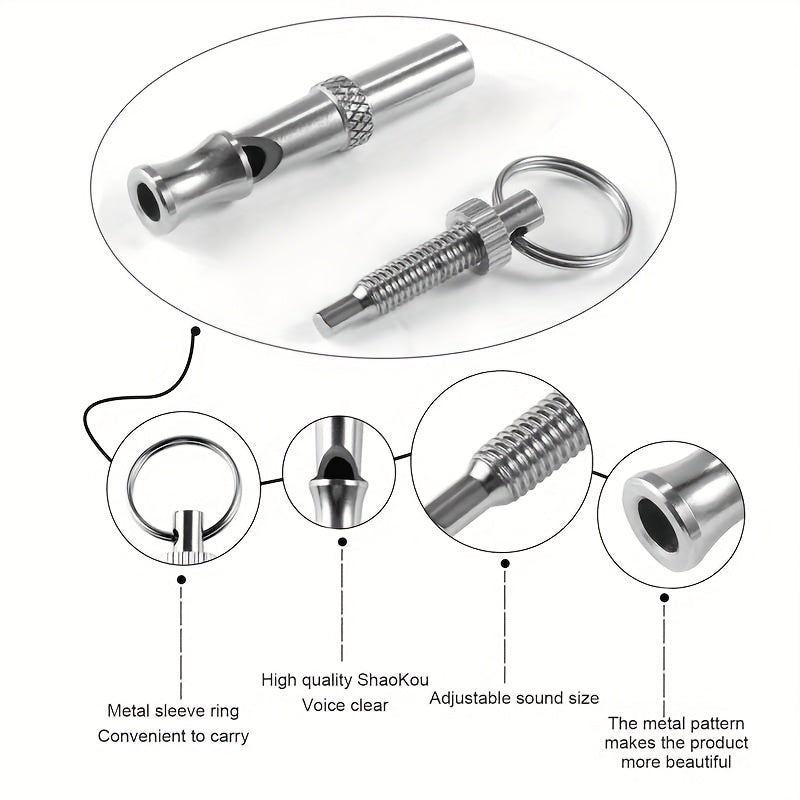 Metal sleeve ring
Convenient to carry

High quality ShaoKou
Voice clear

Adjustable sound size

The metal pattern makes the product more beautiful