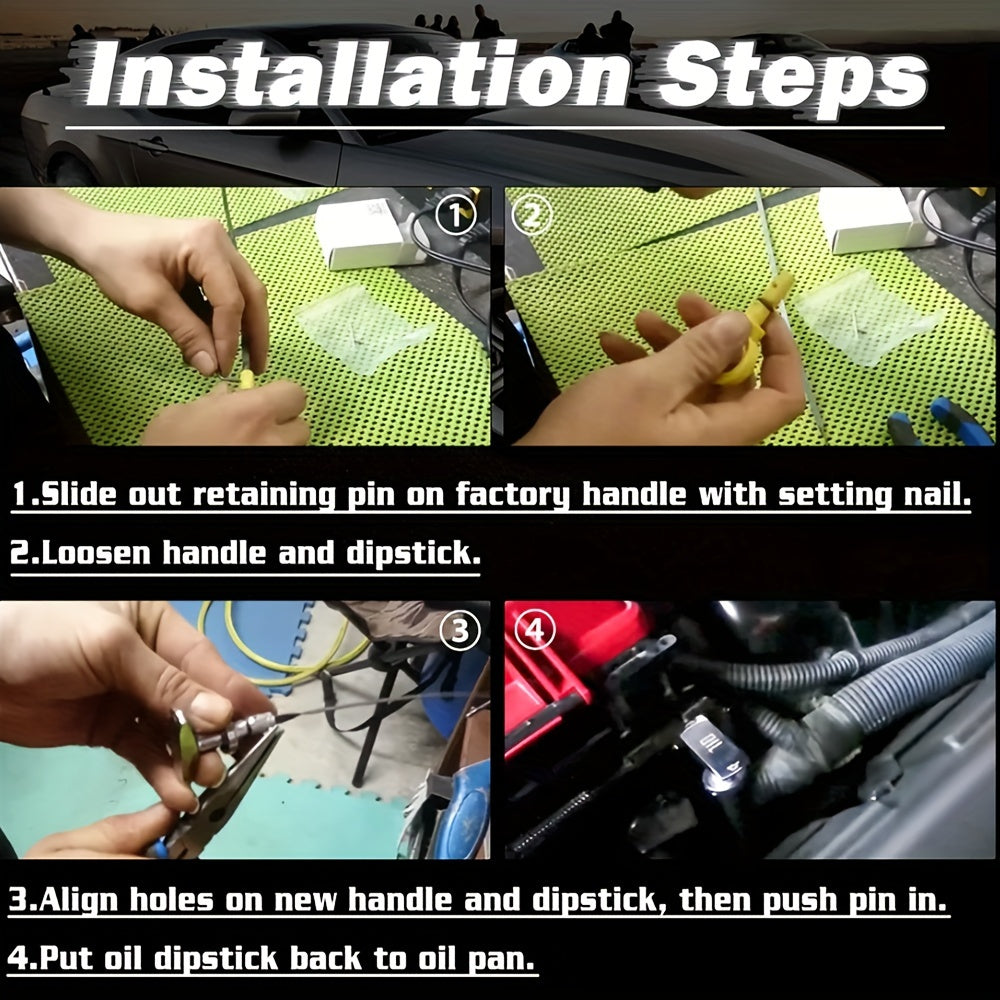 Installation Steps

①

②

1.Slide out retaining pin on factory handle with setting nail.

2.Loosen handle and dipstick.

③

④

OIL

3.Align holes on new handle and dipstick, then push pin in.

4.Put oil dipstick back to oil pan.