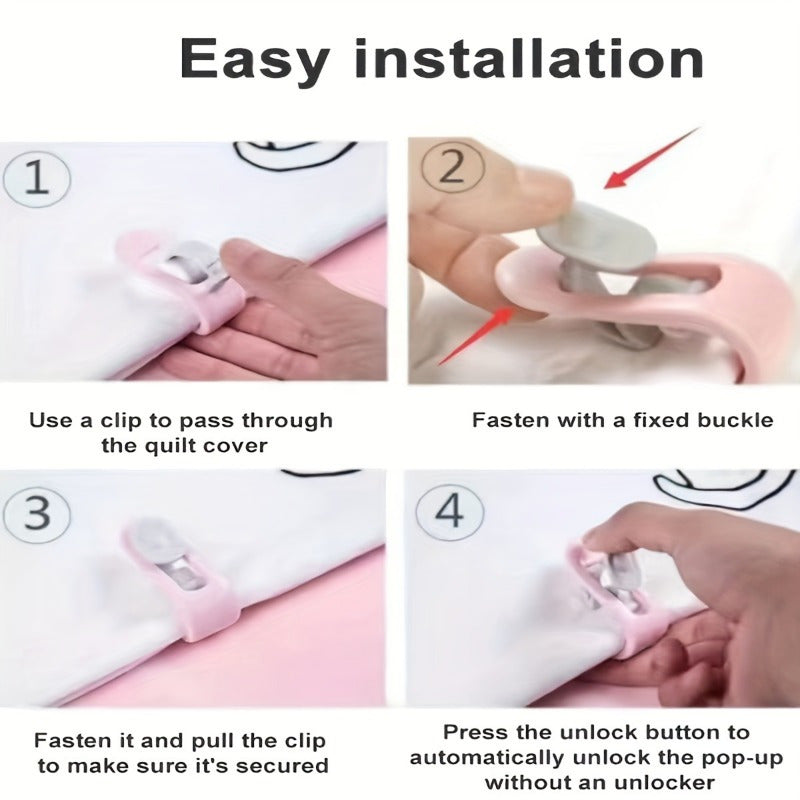 Easy installation

1

Use a clip to pass through the quilt cover

2

Fasten with a fixed buckle

3

Fasten it and pull the clip to make sure it's secured

4

Press the unlock button to automatically unlock the pop-up without an unlocker