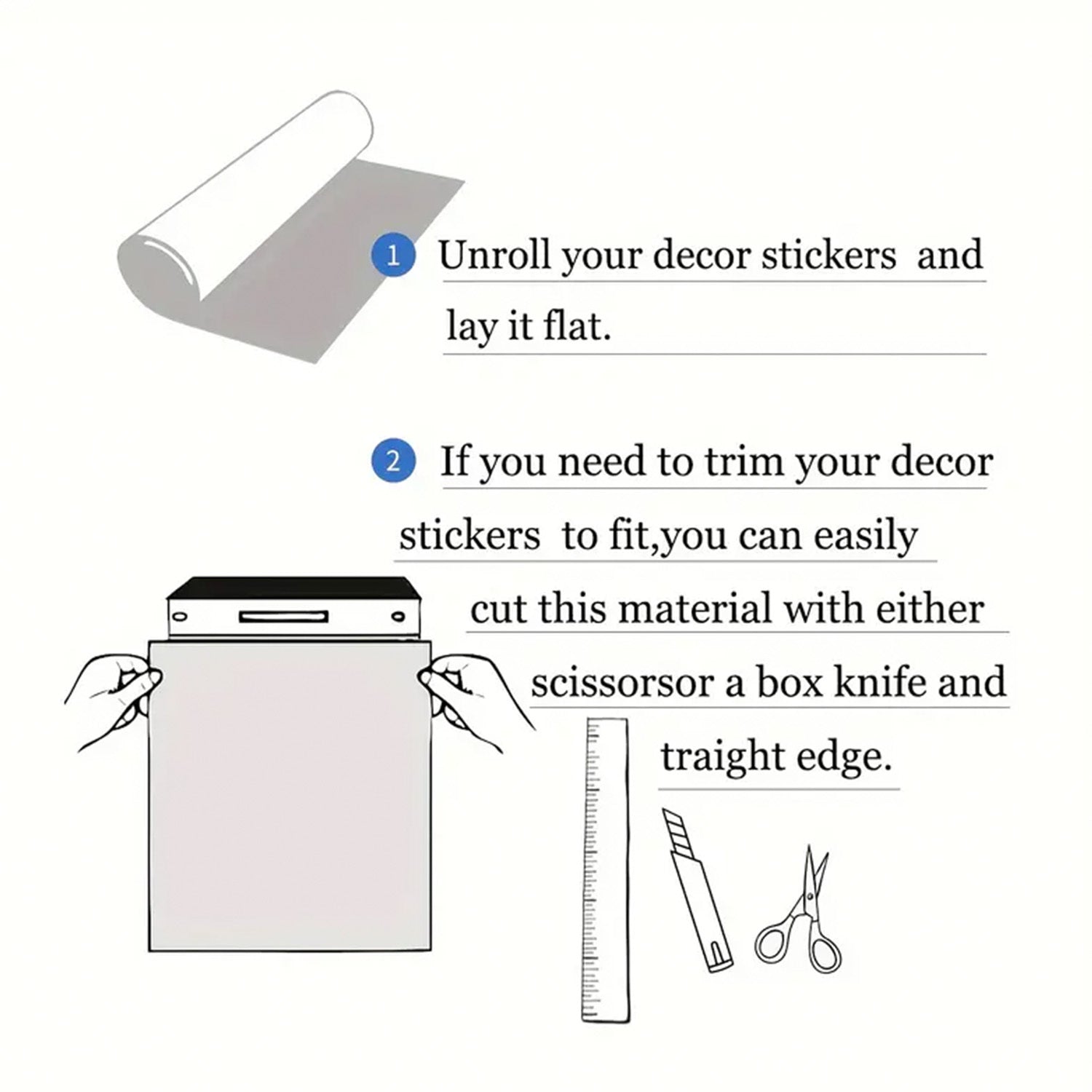 1 Unroll your decor stickers and lay it flat.

2 If you need to trim your decor stickers to fit,you can easily cut this material with either scissorsor a box knife and traight edge.