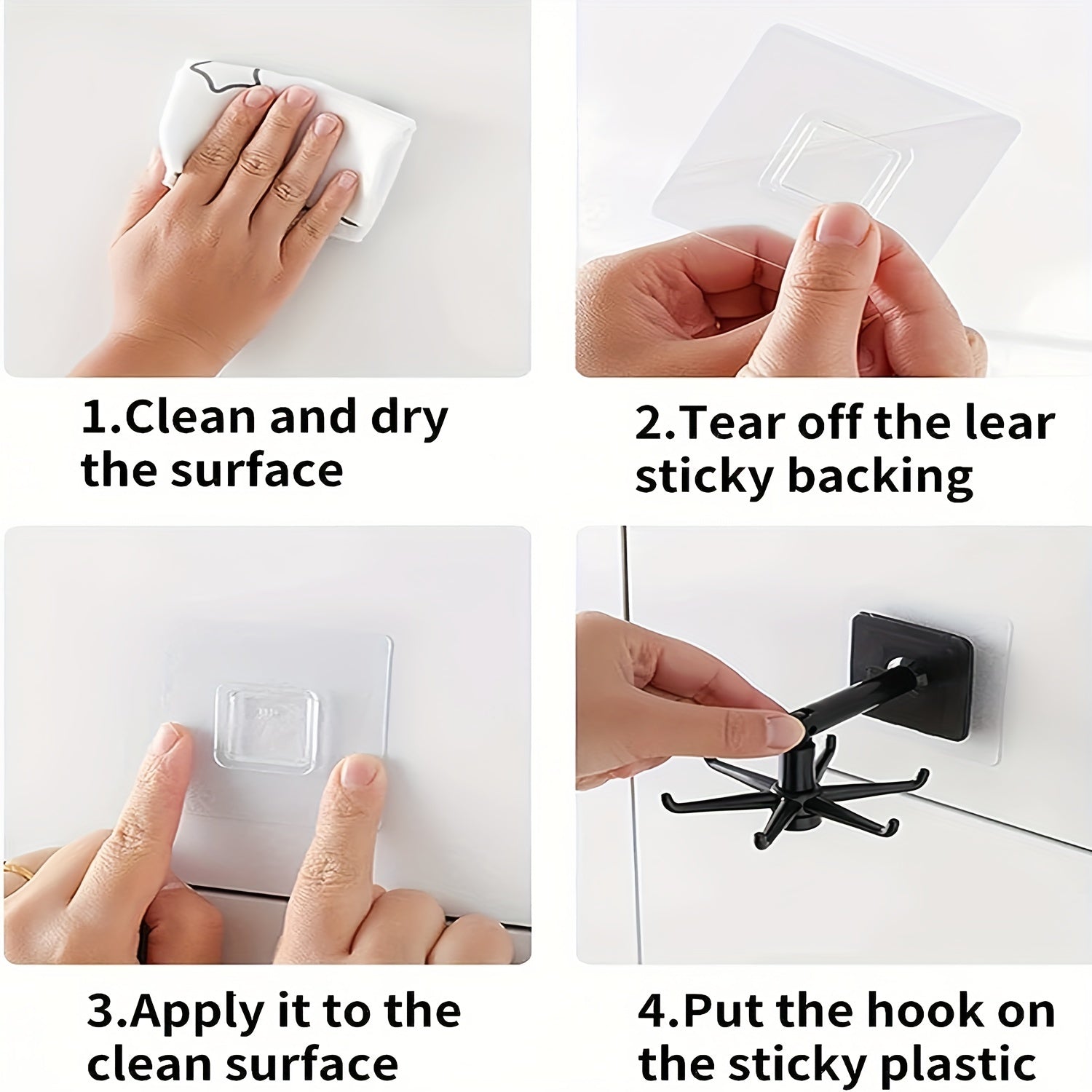 1.Clean and dry the surface

2.Tear off the lear sticky backing

3.Apply it to the clean surface

4.Put the hook on the sticky plastic