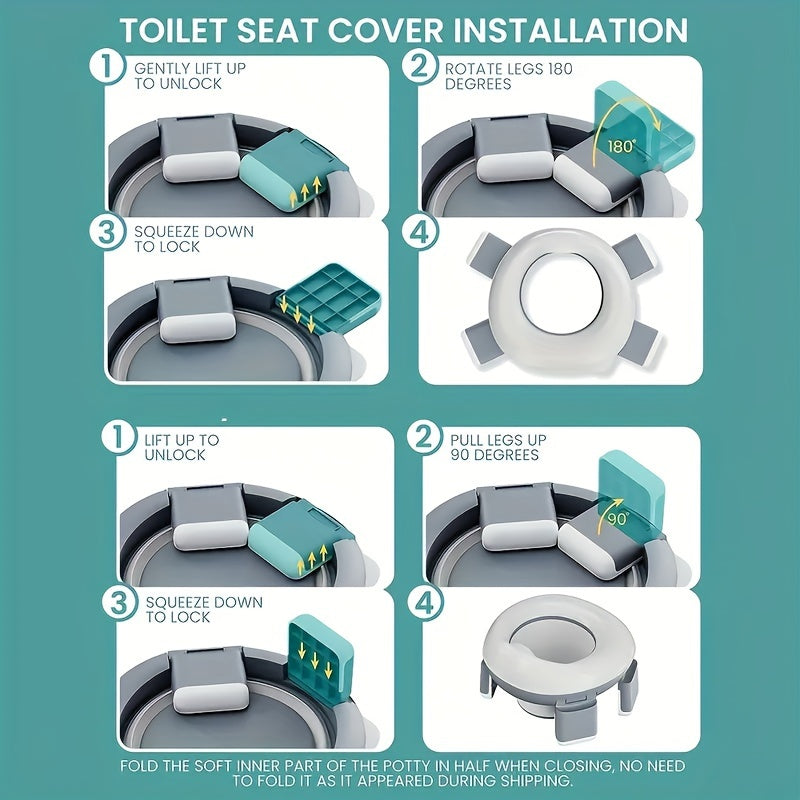 TOILET SEAT COVER INSTALLATION

1 GENTLY LIFT UP TO UNLOCK

2 ROTATE LEGS 180 DEGREES

180°

3 SQUEEZE DOWN TO LOCK

4

1 LIFT UP TO UNLOCK

2 PULL LEGS UP 90 DEGREES

90°

3 SQUEEZE DOWN TO LOCK

4

FOLD THE SOFT INNER PART OF THE POTTY IN HALF WHEN CLOSING, NO NEED TO FOLD IT AS IT APPEARED DURING SHIPPING.