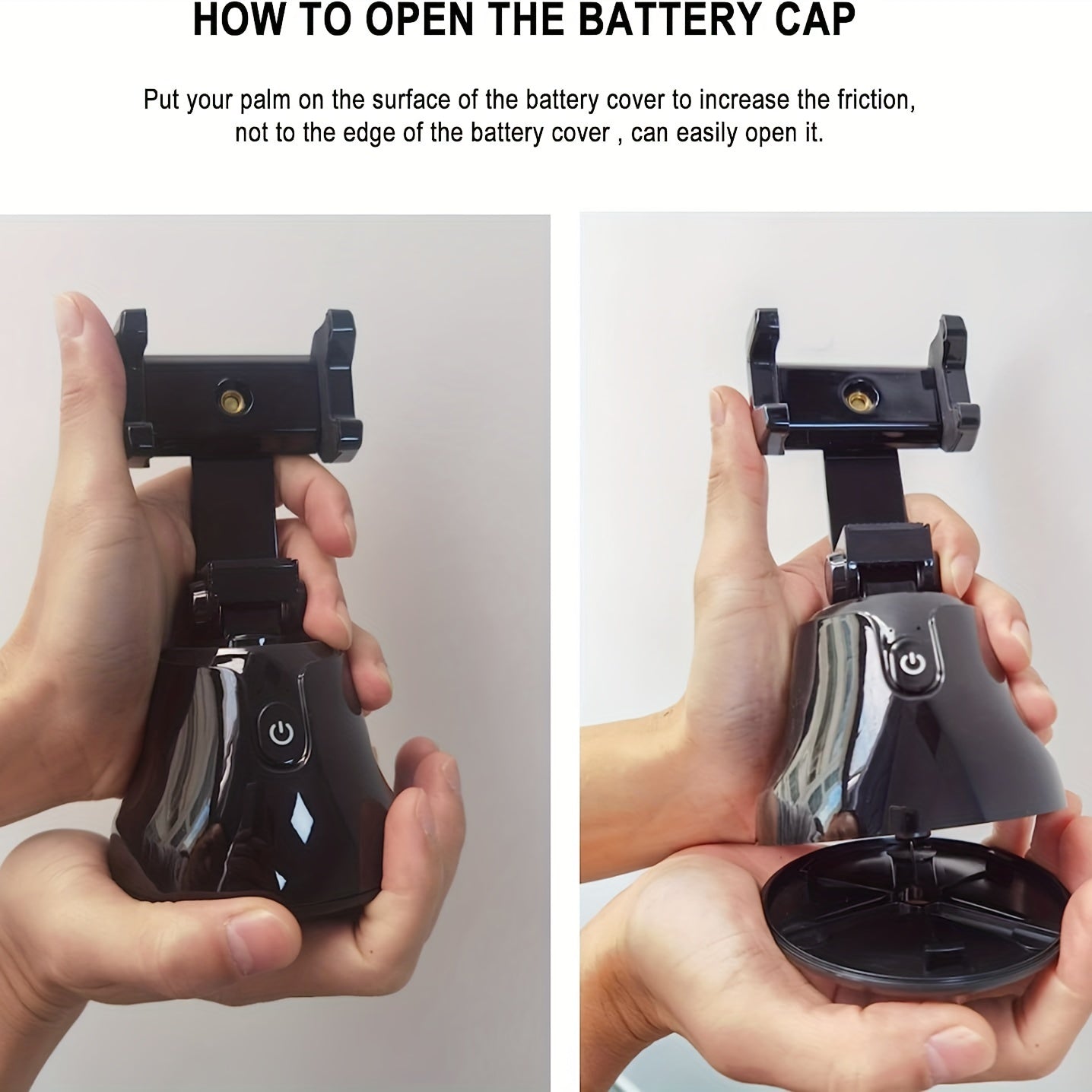 HOW TO OPEN THE BATTERY CAP

Put your palm on the surface of the battery cover to increase the friction, not to the edge of the battery cover , can easily open it.