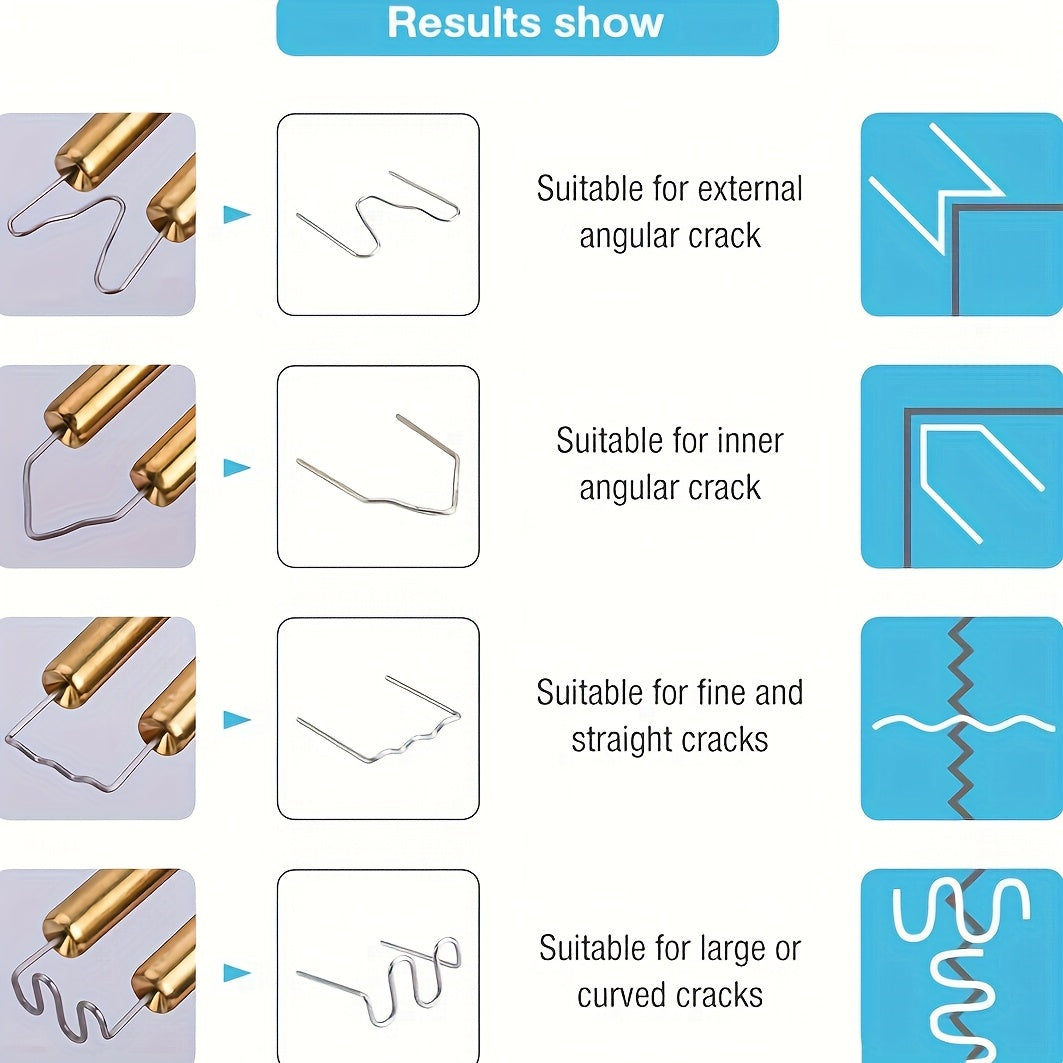 Results show

Suitable for external angular crack

Suitable for inner angular crack

Suitable for fine and straight cracks

Suitable for large or curved cracks