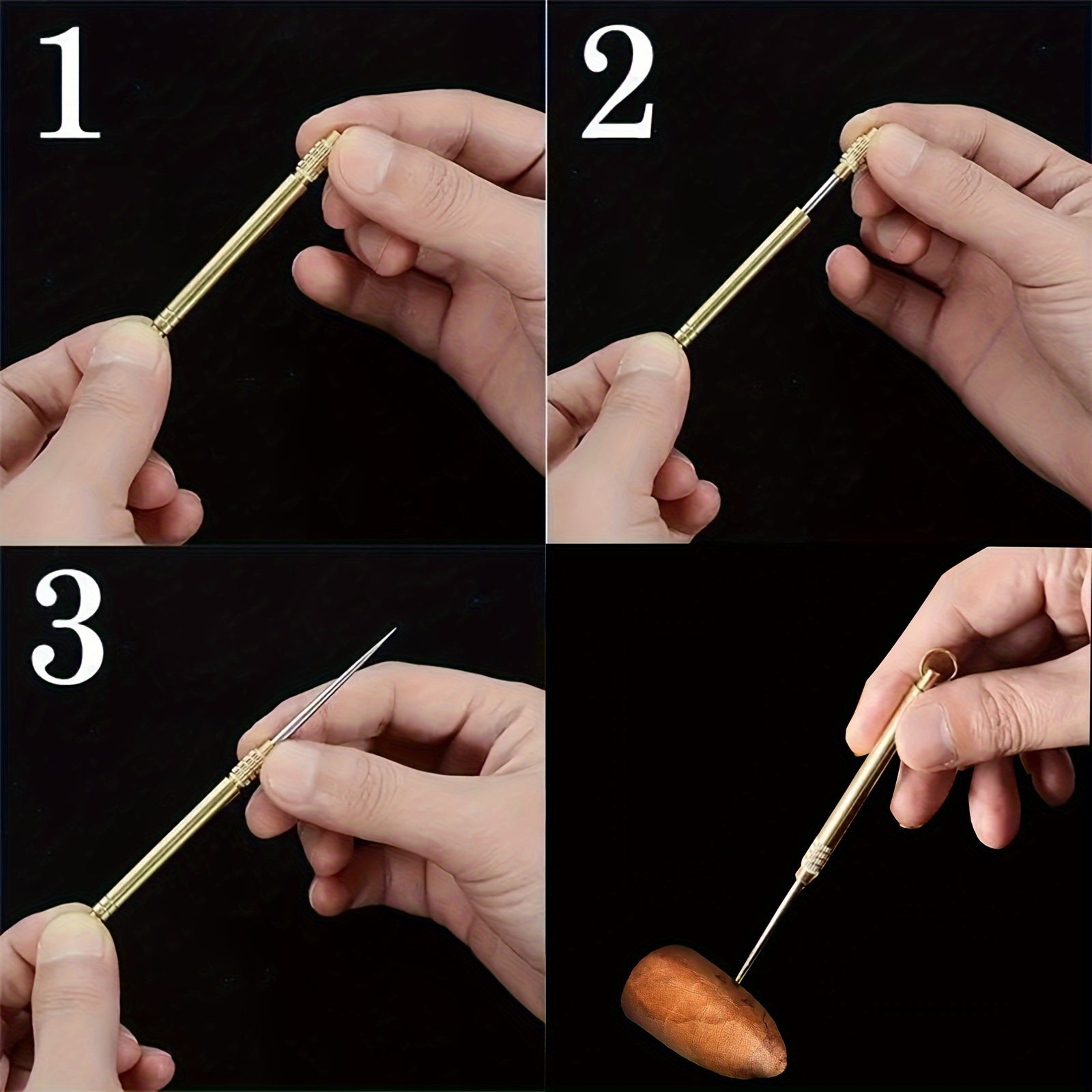 1

2

3