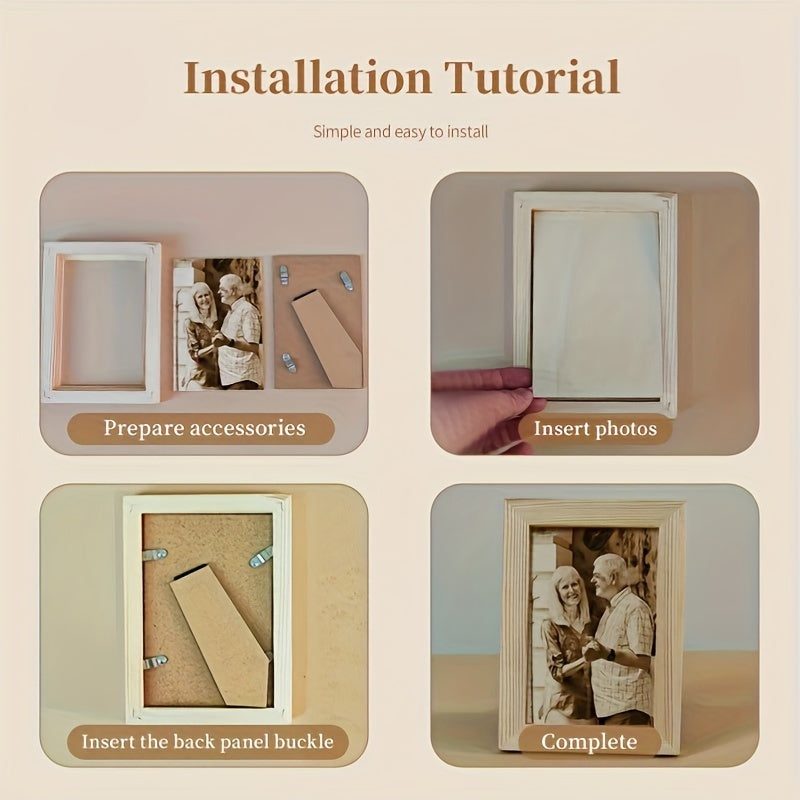 Installation Tutorial

Simple and easy to install

Prepare accessories

Insert photos

Insert the back panel buckle

Complete