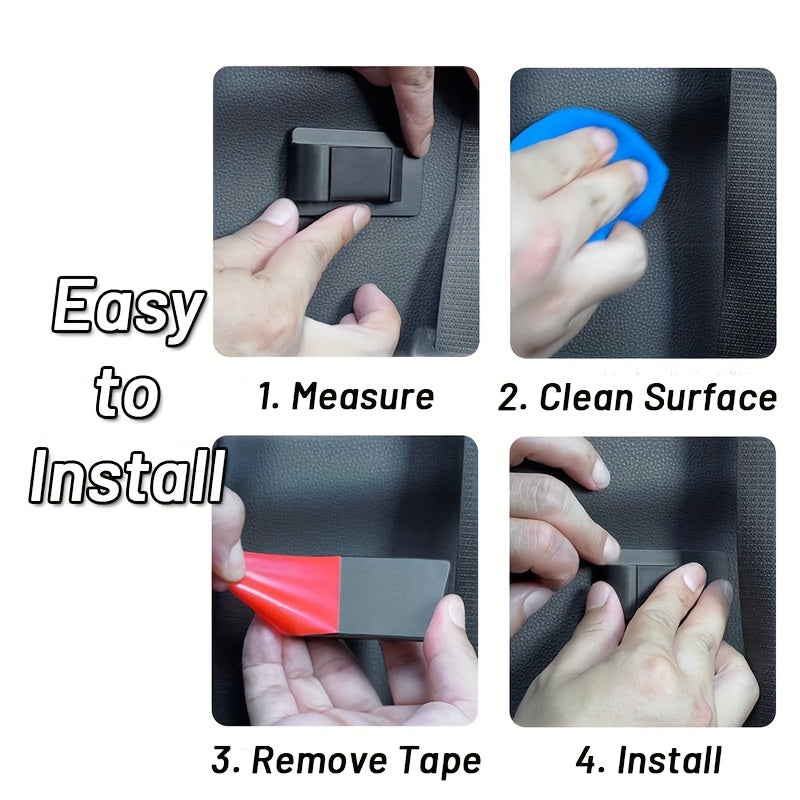 Easy to Install

1. Measure

2. Clean Surface

3. Remove Tape

4. Install