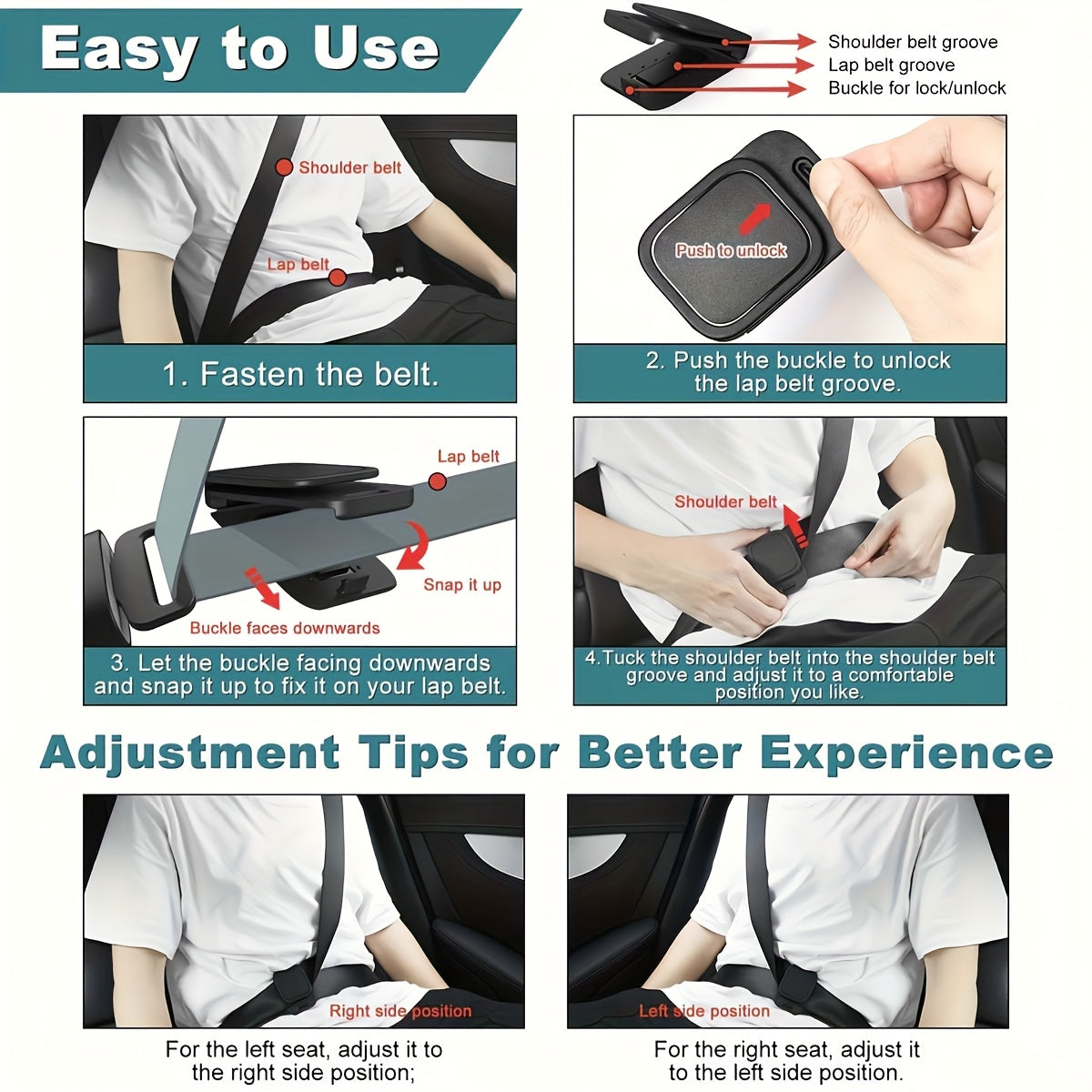 Easy to Use

Shoulder belt groove
Lap belt groove
Buckle for lock/unlock

Shoulder belt
Lap belt
1. Fasten the belt.

Push to unlock
2. Push the buckle to unlock the lap belt groove.

Lap belt
Snap it up
Buckle faces downwards
3. Let the buckle facing downwards and snap it up to fix it on your lap belt.

Shoulder belt
4.Tuck the shoulder belt into the shoulder belt groove and adjust it to a comfortable position you like.

Adjustment Tips for Better Experience

Right side position
For the left seat, adjust it to the right side position;

Left side position
For the right seat, adjust it to the left side position.