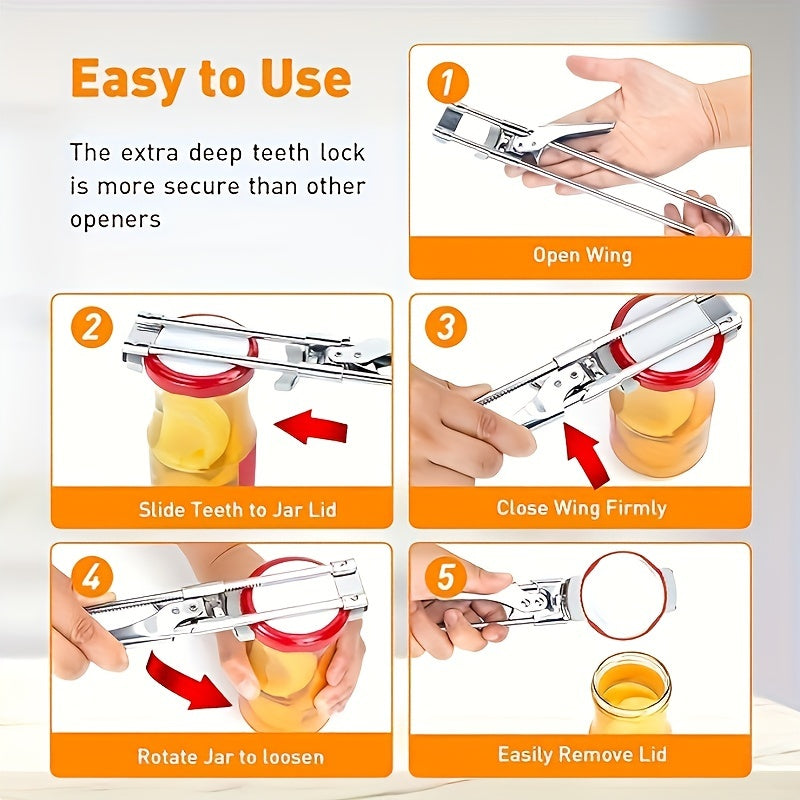 Easy to Use

The extra deep teeth lock is more secure than other openers

1

Open Wing

2

Slide Teeth to Jar Lid

3

Close Wing Firmly

4

Rotate Jar to loosen

5

Easily Remove Lid