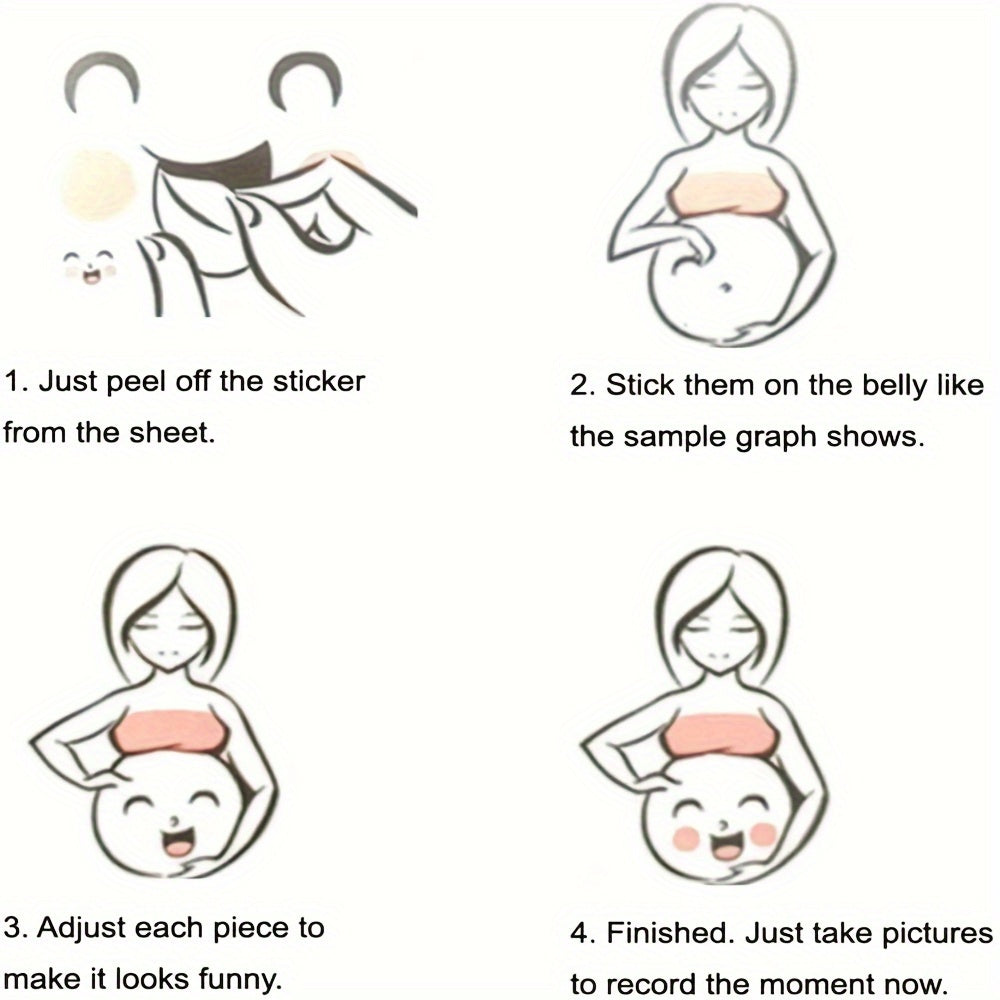 1. Just peel off the sticker from the sheet.

2. Stick them on the belly like the sample graph shows.

3. Adjust each piece to make it looks funny.

4. Finished. Just take pictures to record the moment now.