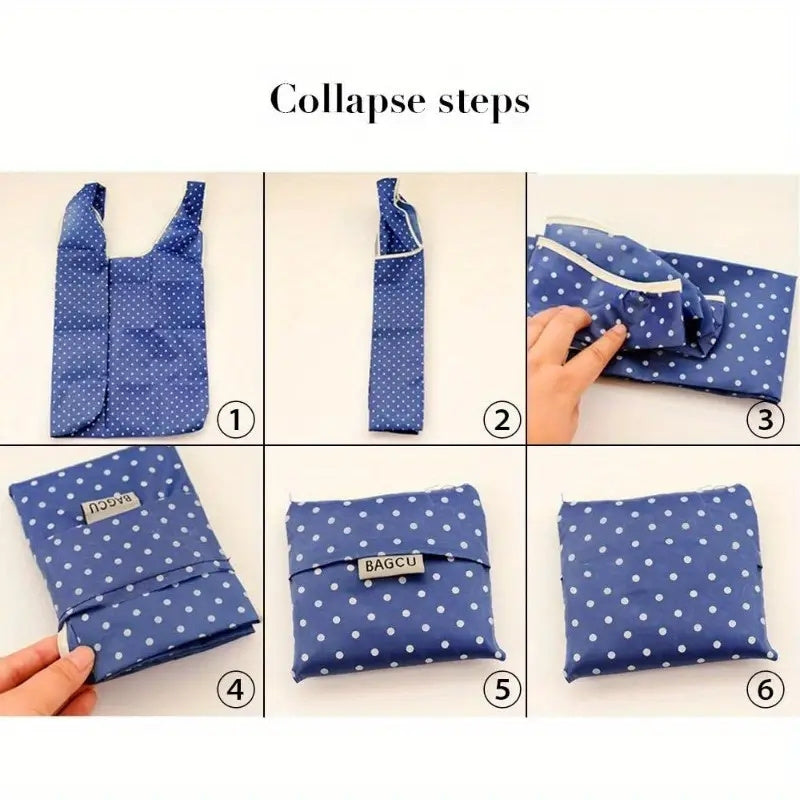 Collapse steps

1

2

3

BAGCU

4

BAGCU

5

6