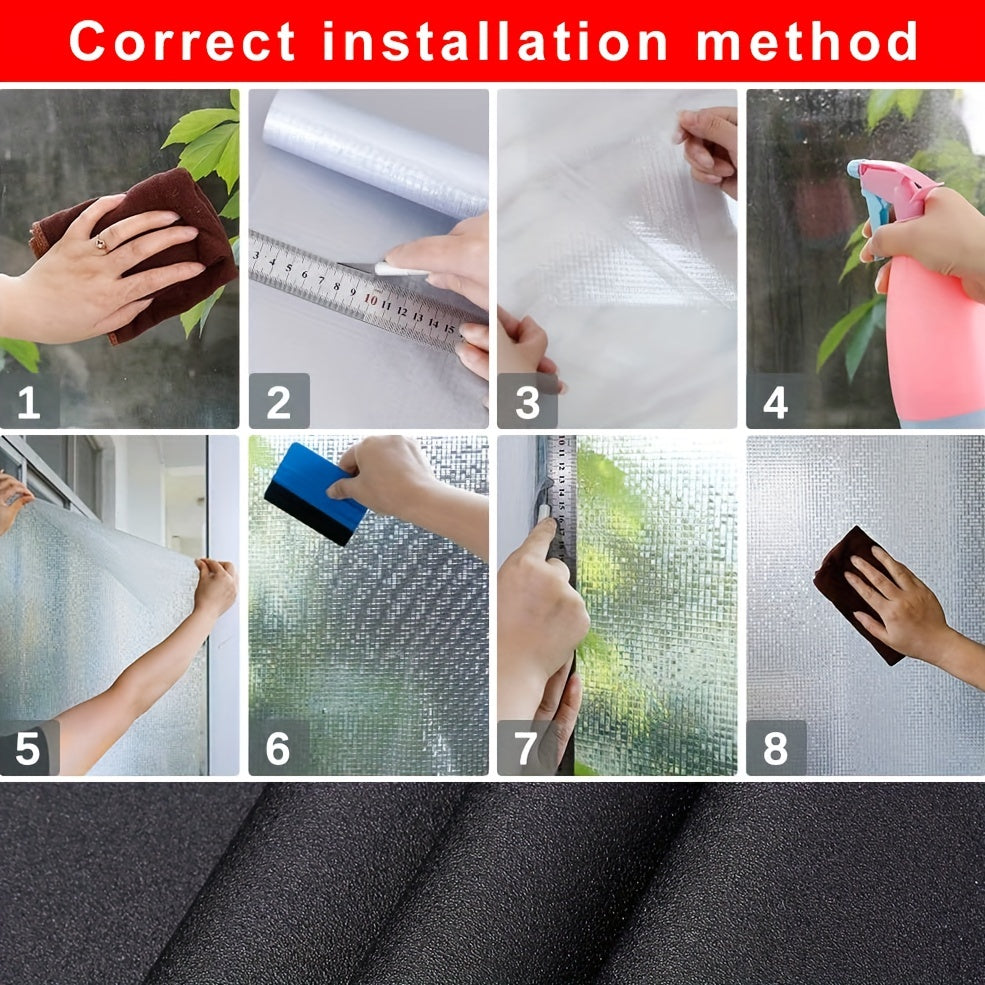 Correct installation method

1

2

3

4

5

6

7

8