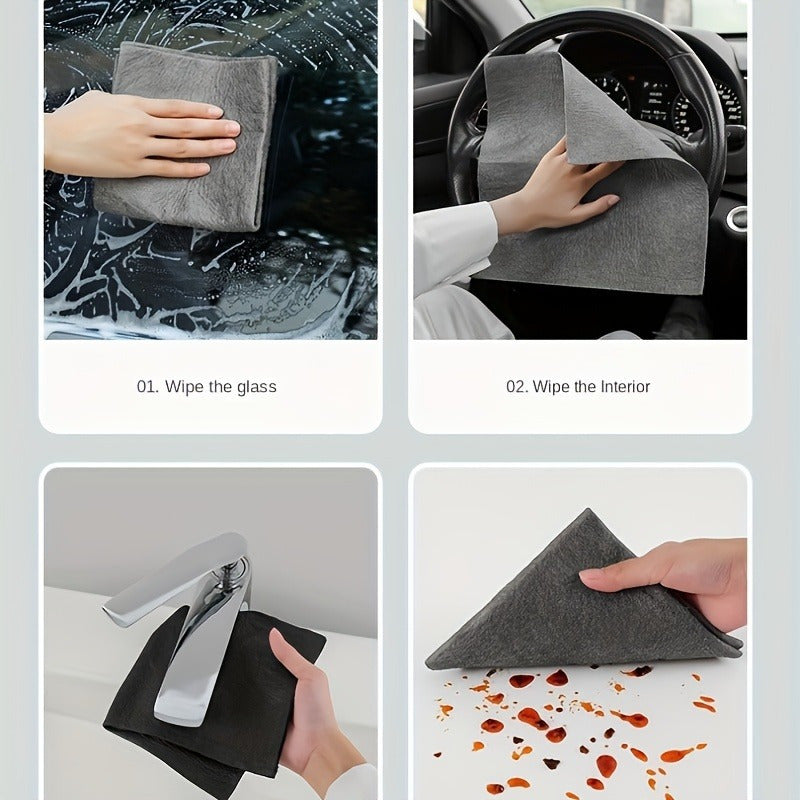 01. Wipe the glass

02. Wipe the Interior