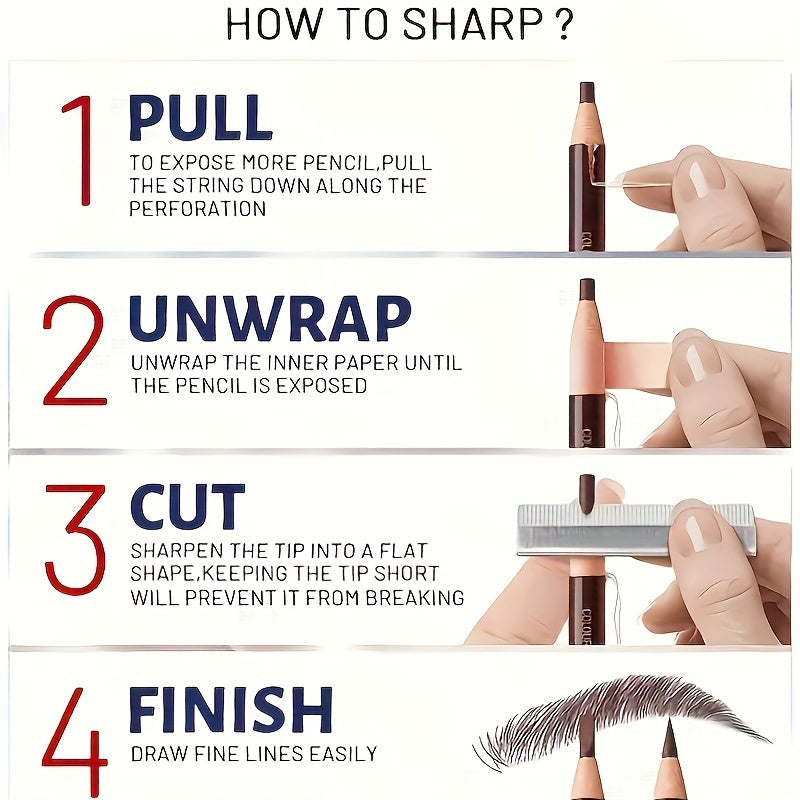 HOW TO SHARP ?

1 PULL
TO EXPOSE MORE PENCIL,PULL THE STRING DOWN ALONG THE PERFORATION

COL

2 UNWRAP
UNWRAP THE INNER PAPER UNTIL THE PENCIL IS EXPOSED

COL

3 CUT
SHARPEN THE TIP INTO A FLAT SHAPE,KEEPING THE TIP SHORT WILL PREVENT IT FROM BREAKING

COLOUR

4 FINISH
DRAW FINE LINES EASILY